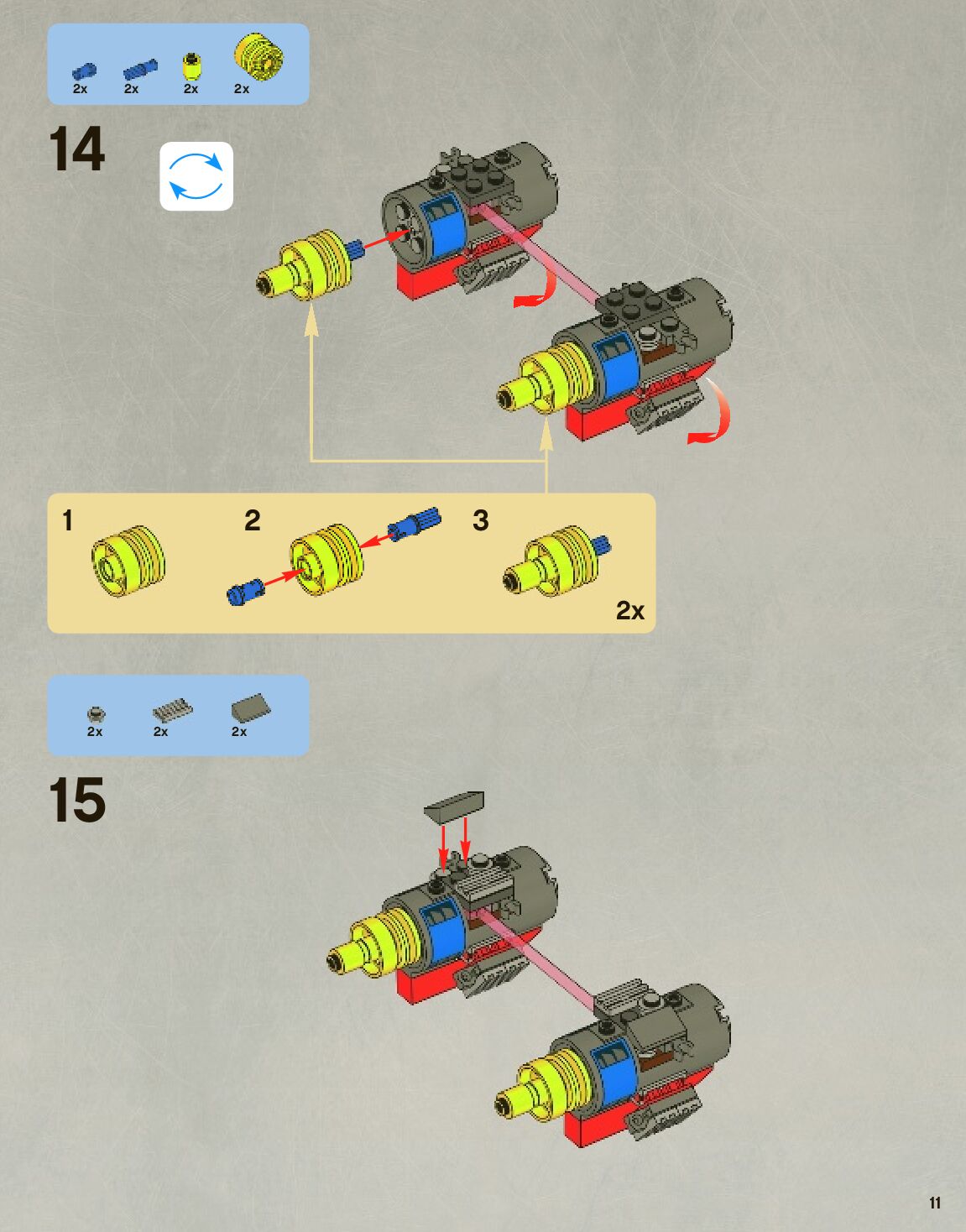 2x 2x 2x 2x

14

1 2 3

2x

2x 2x 2x

15

11