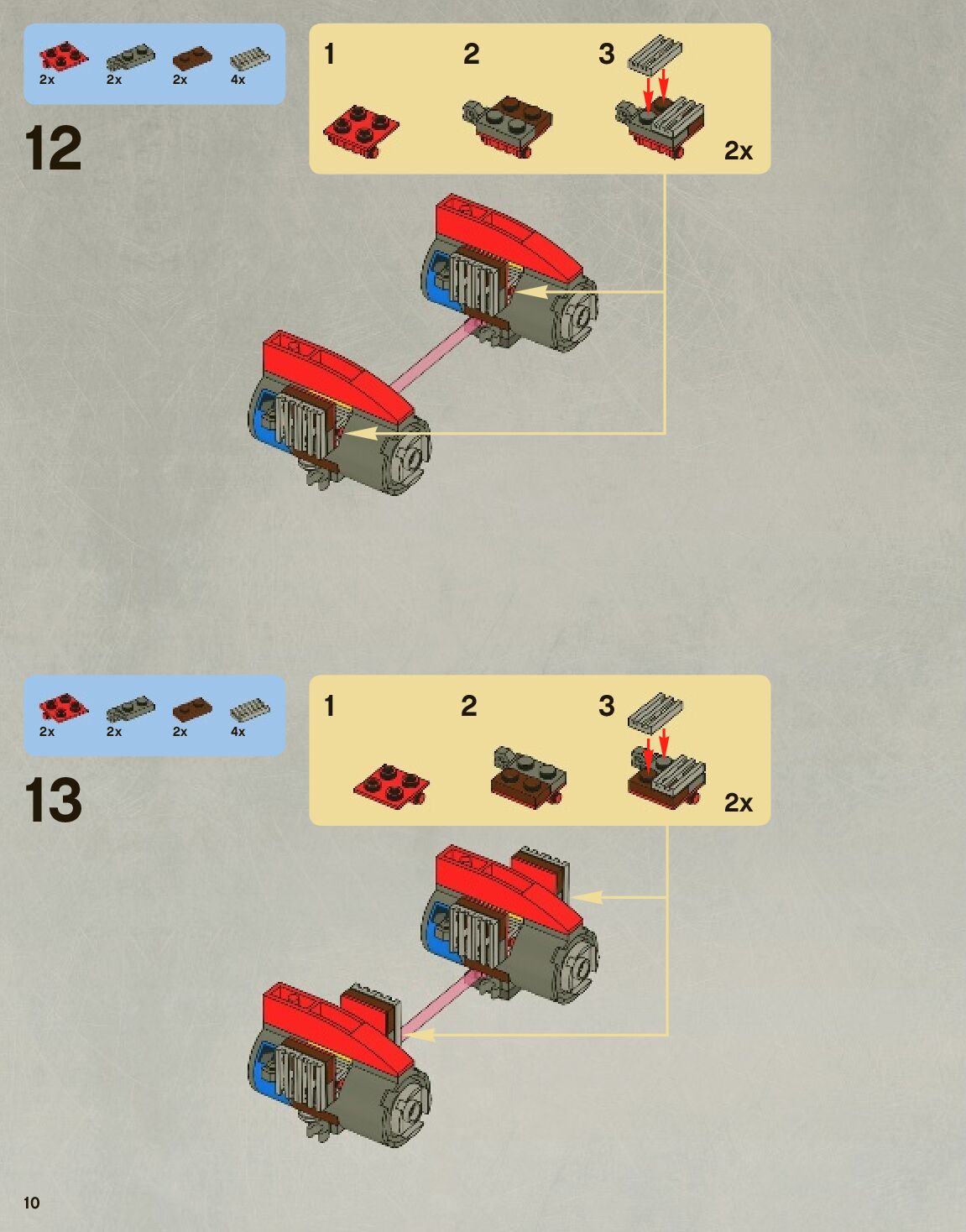 2x 2x 2x 4x

12

1 2 3

2x

2x 2x 2x 4x

13

1 2 3

2x

10