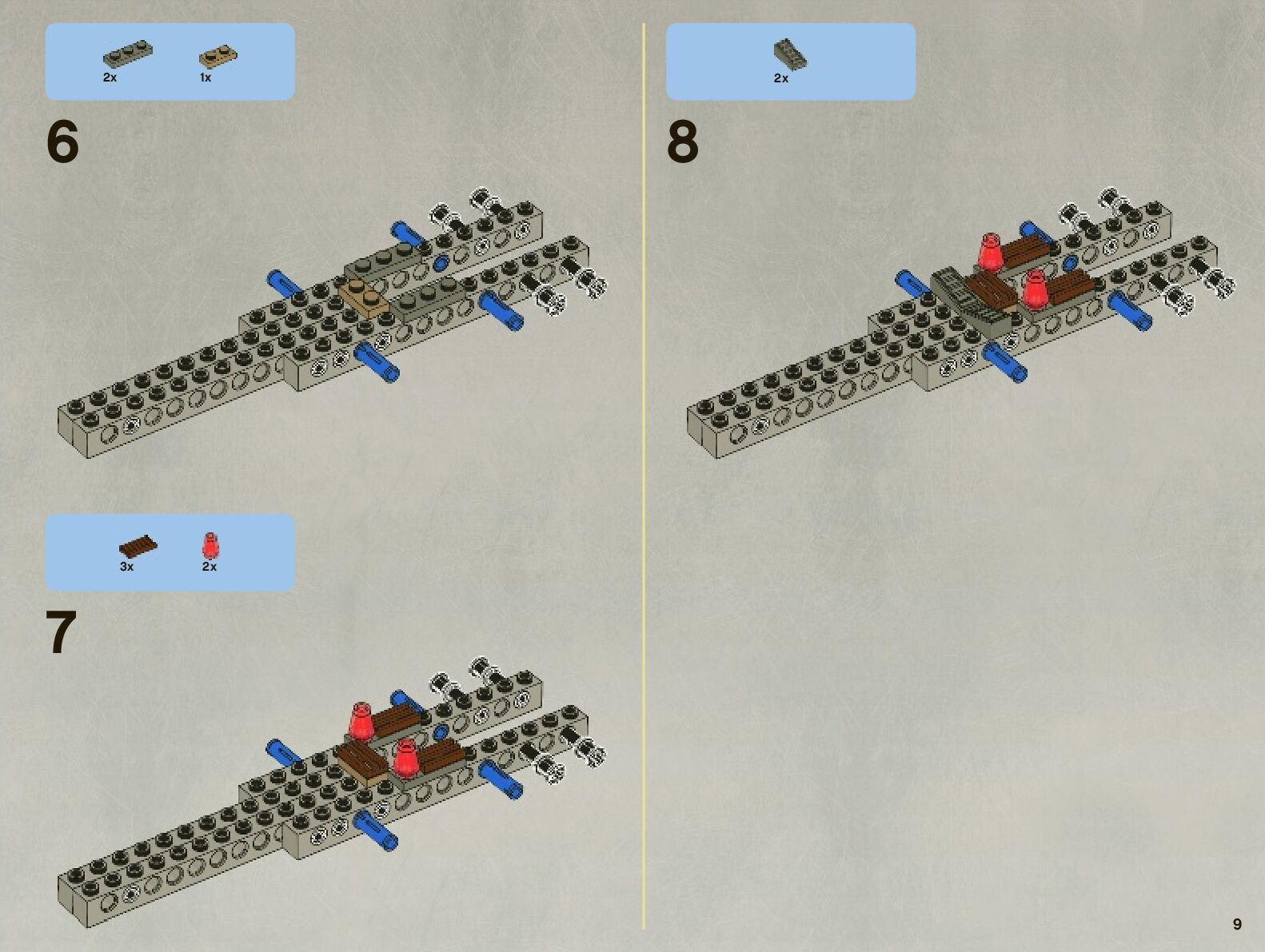 2x 1x

6

3x 2x

7

2x

8

9