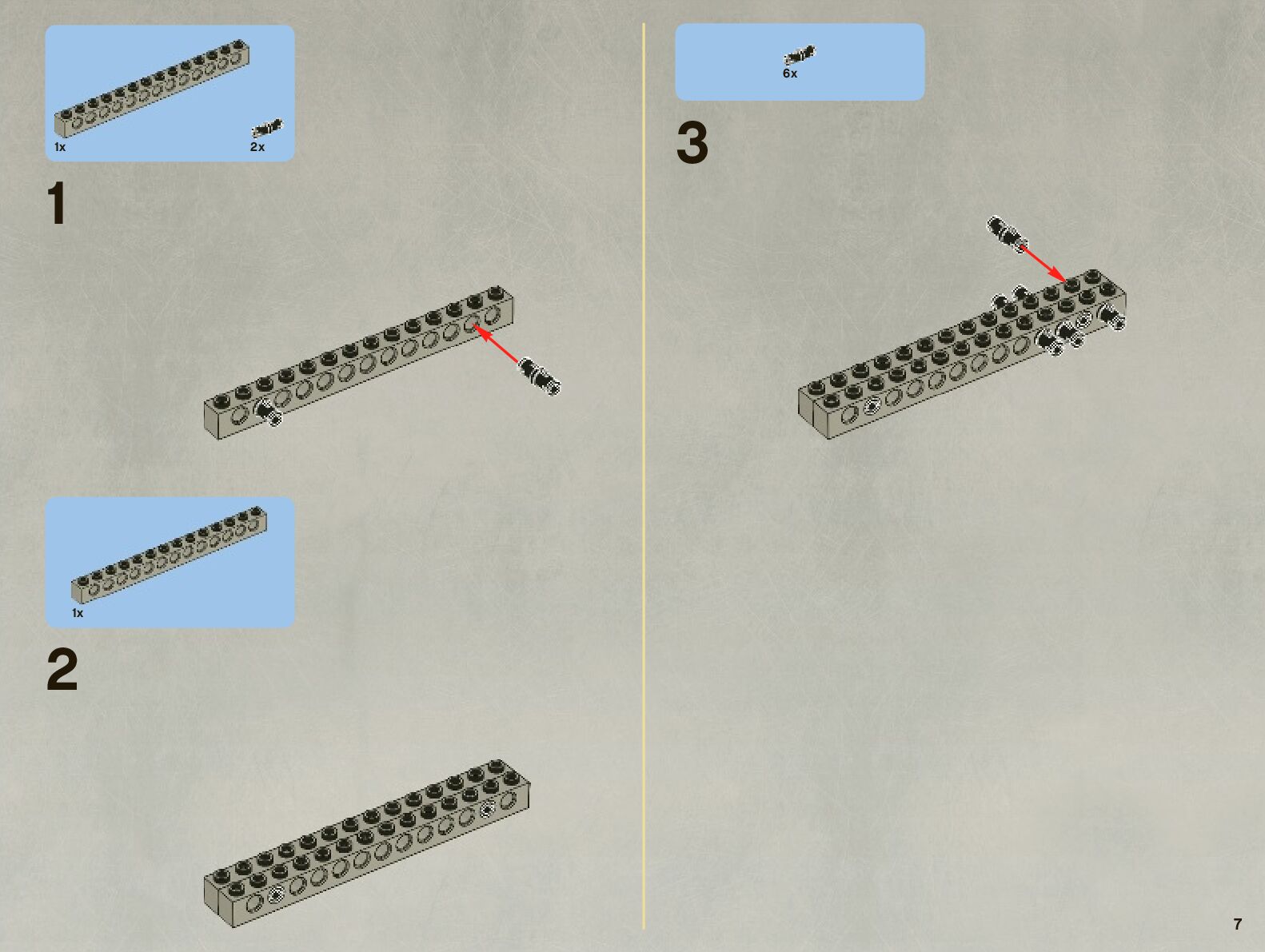 1x
2x

1

1x

2

6x

3

7