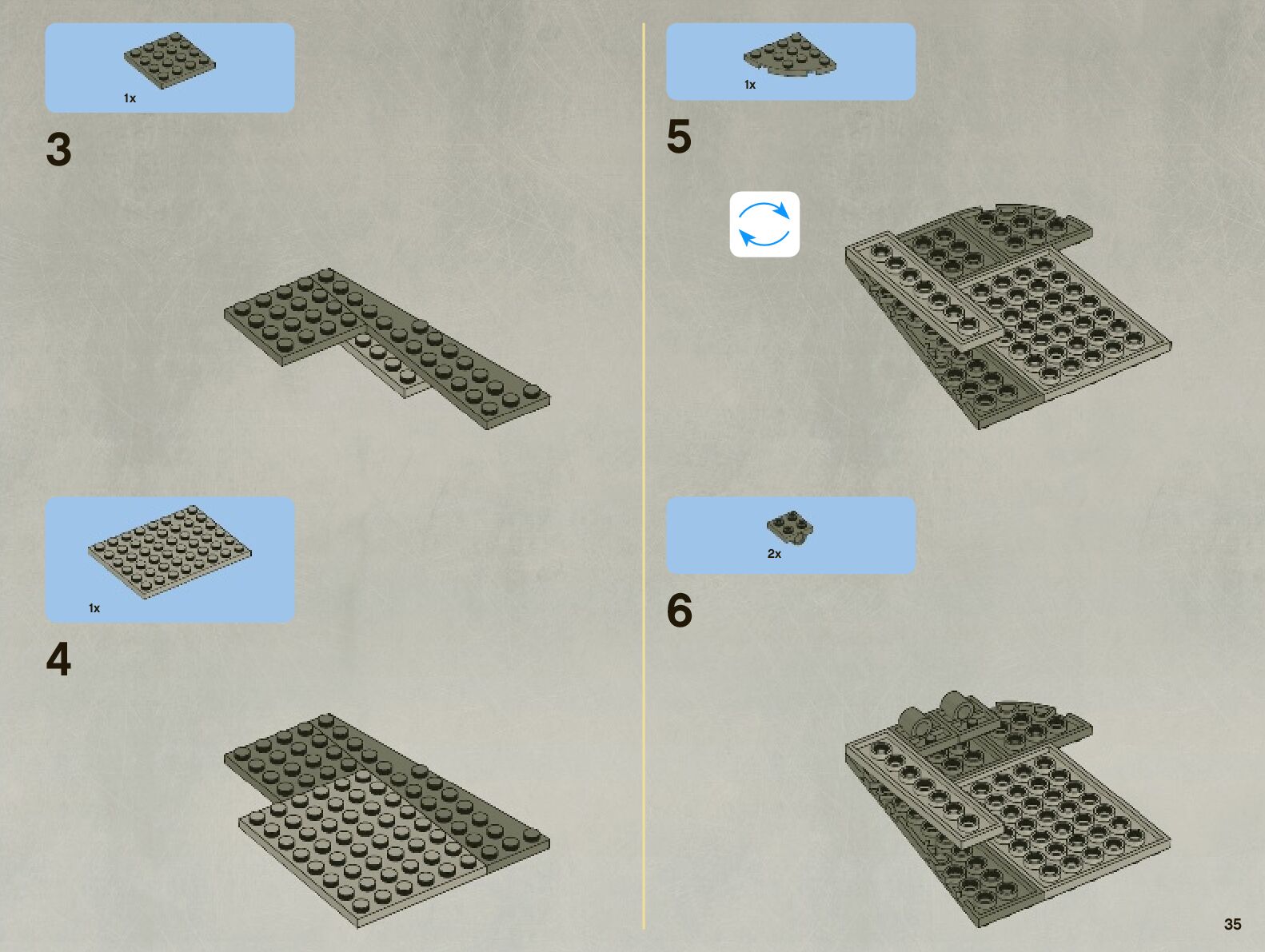 1x

3

1x

4

1x

5

2x

6

35