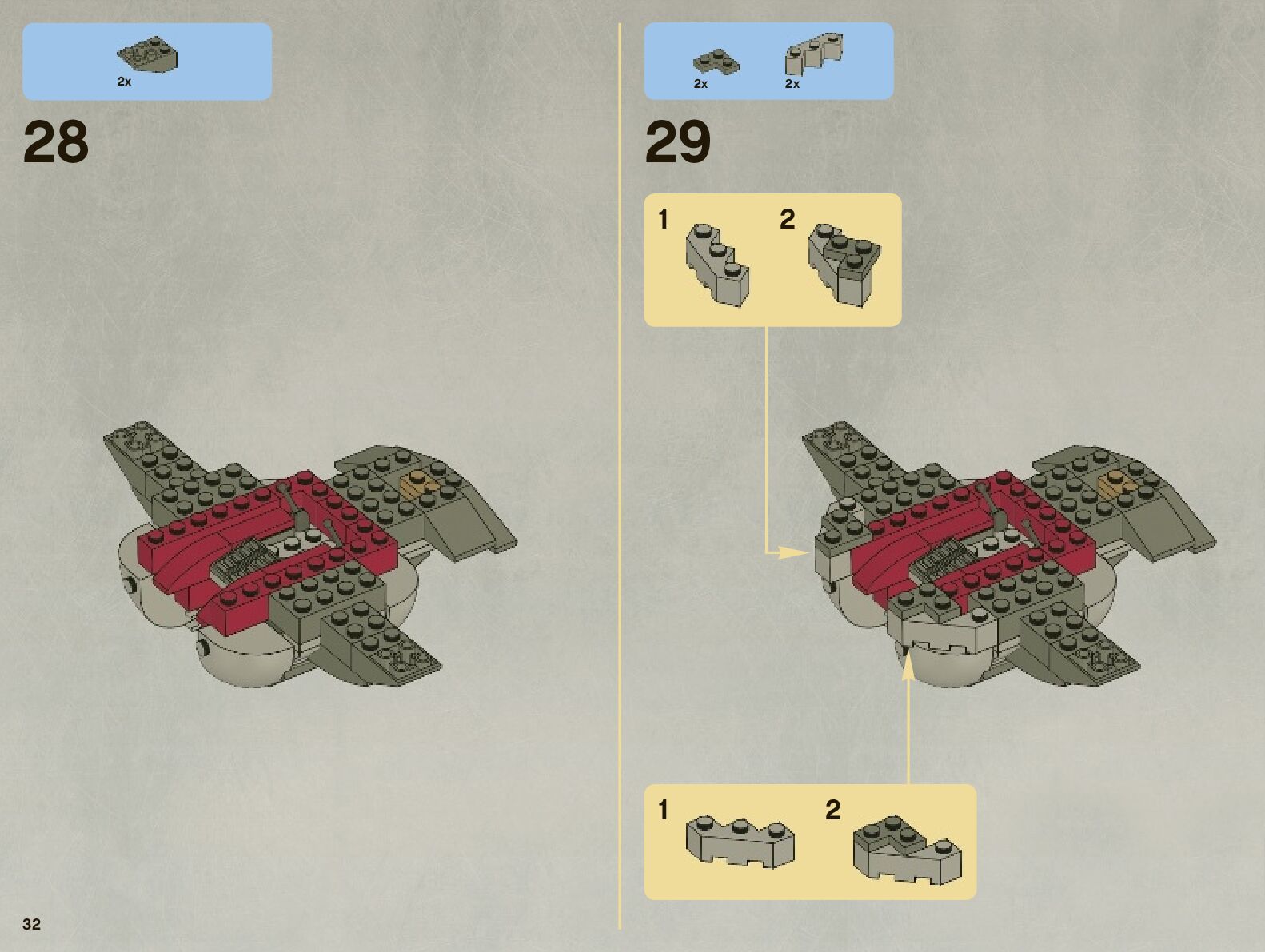 2x

28

32

2x 2x

29

1 2

1 2