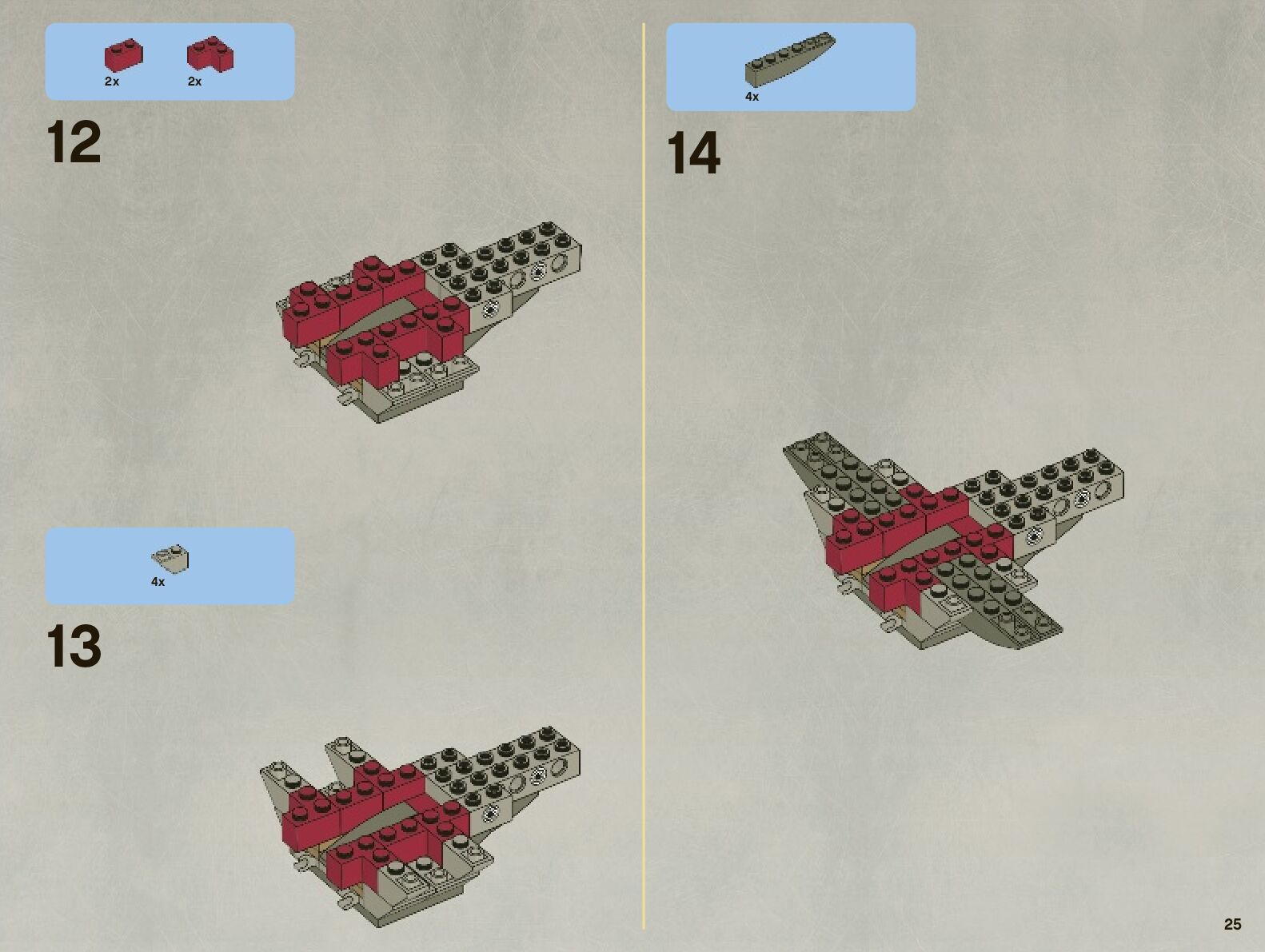 2x 2x

12

4x

13

4x

14

25