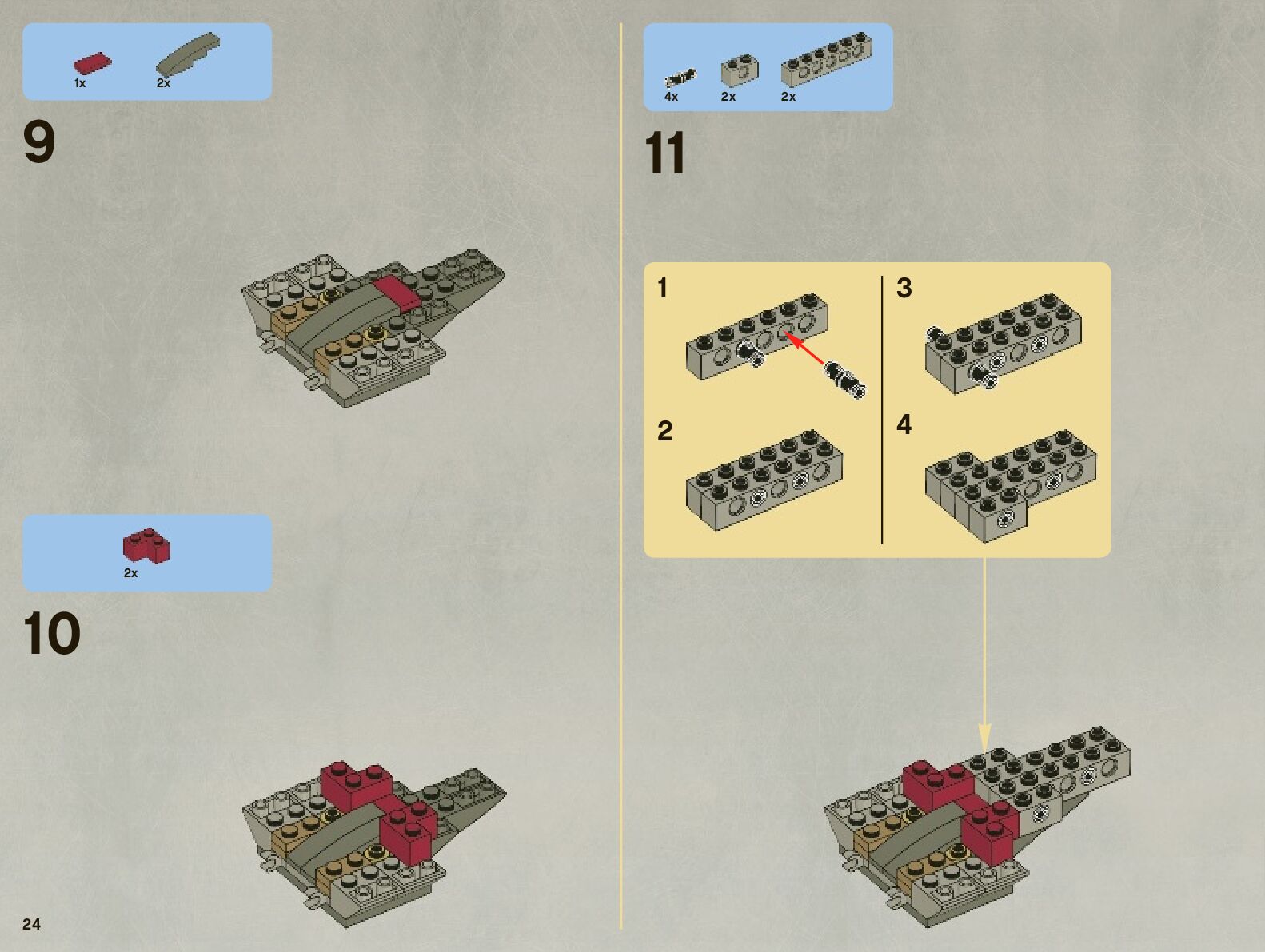 1x 2x

9

2x

10

24

4x 2x 2x

11

1

2

3

4