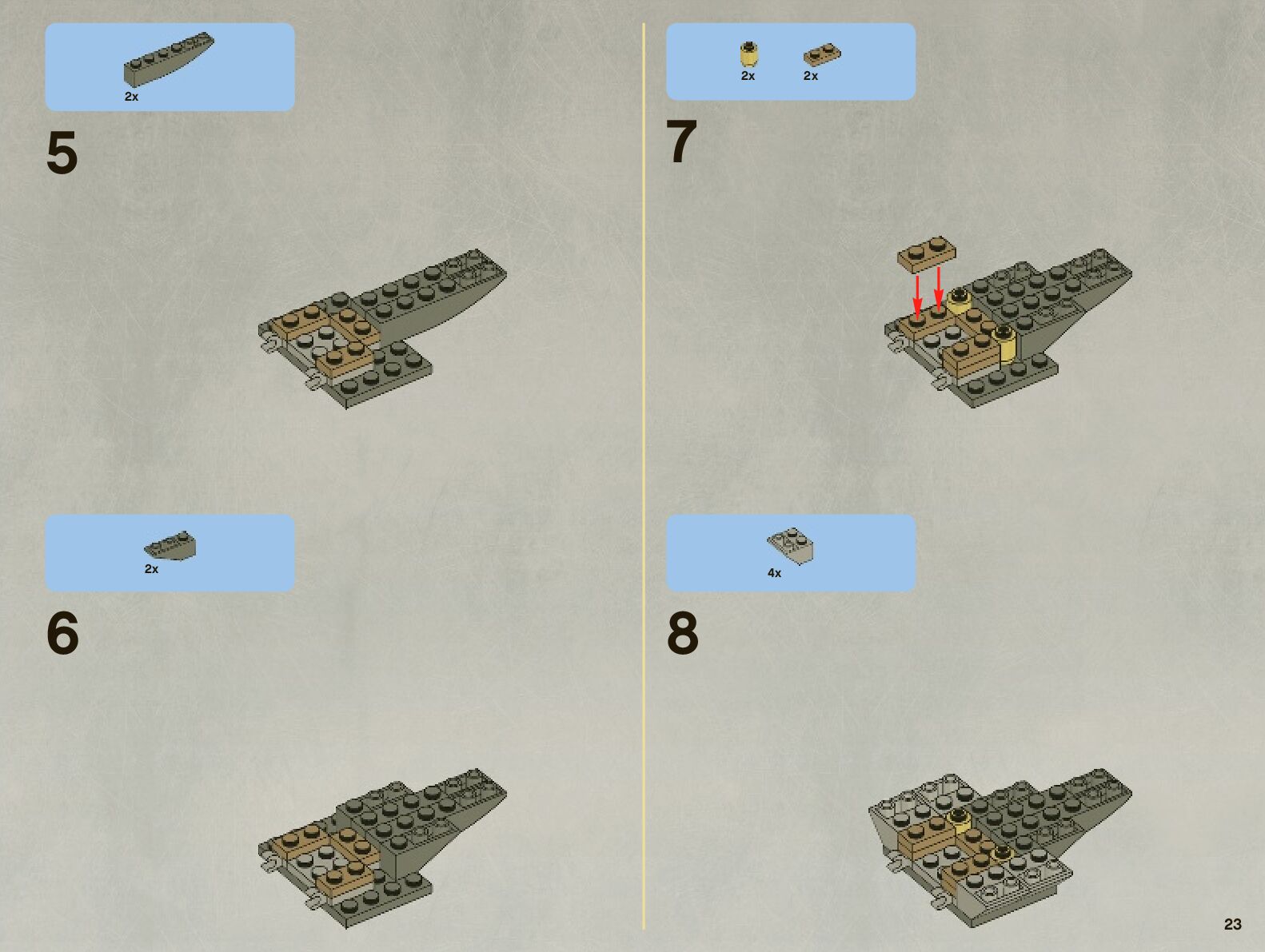 2x

5

2x

6

2x 2x

7

4x

8

23