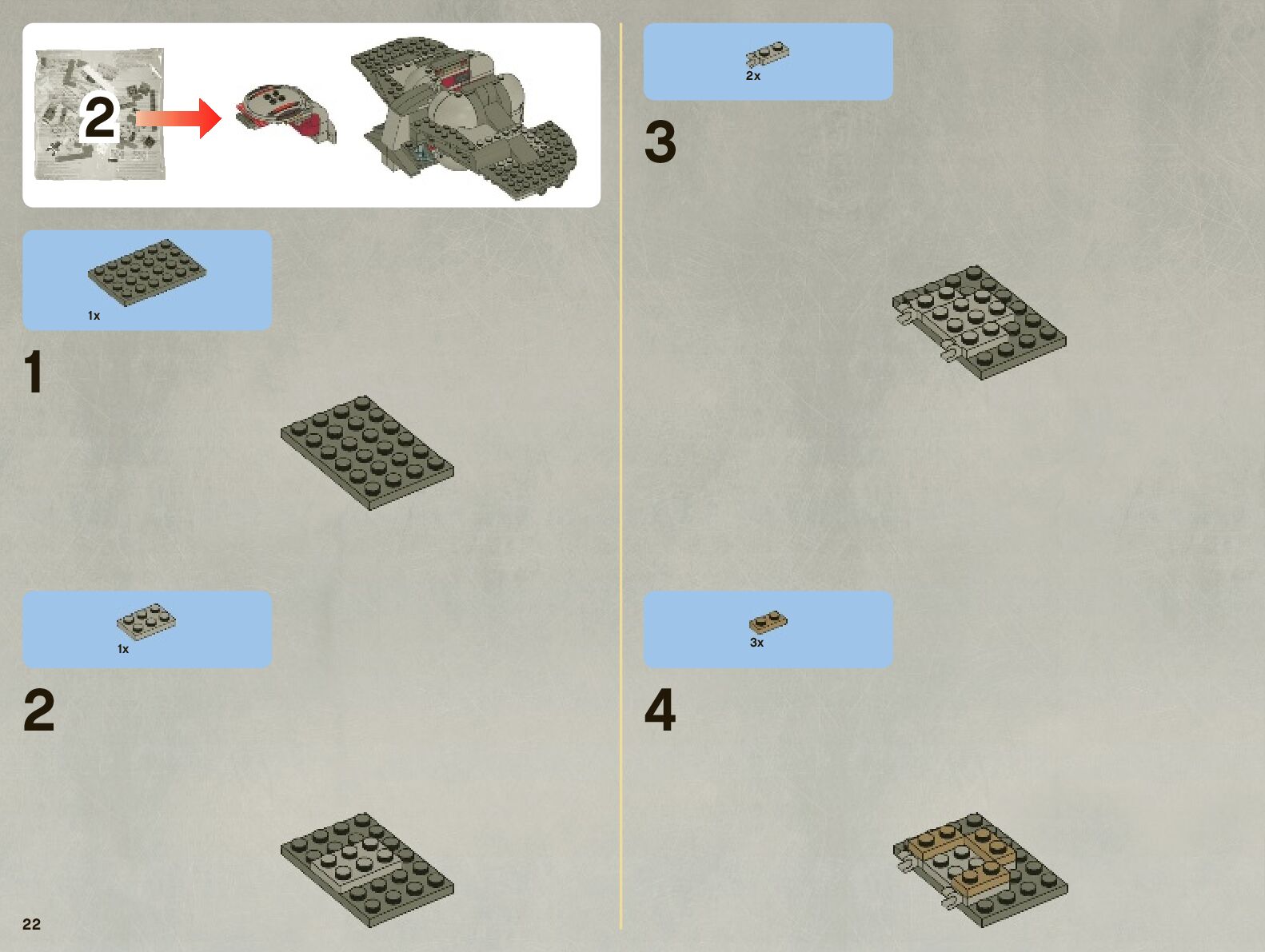 2

1x

1

1x

2

22

2x

3

3x

4