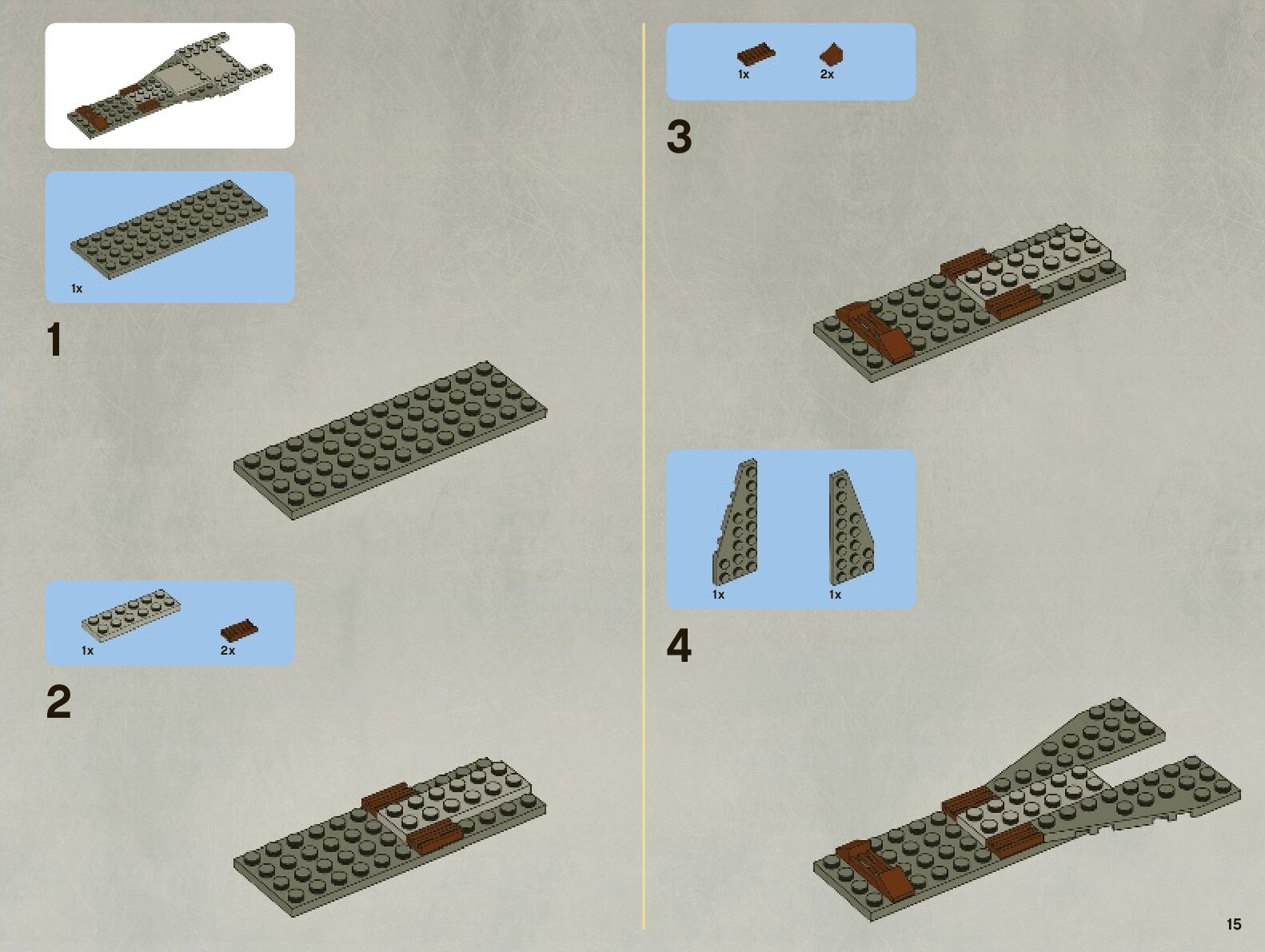 1x

1

1x 2x

2

1x 2x

3

1x 1x

4

15