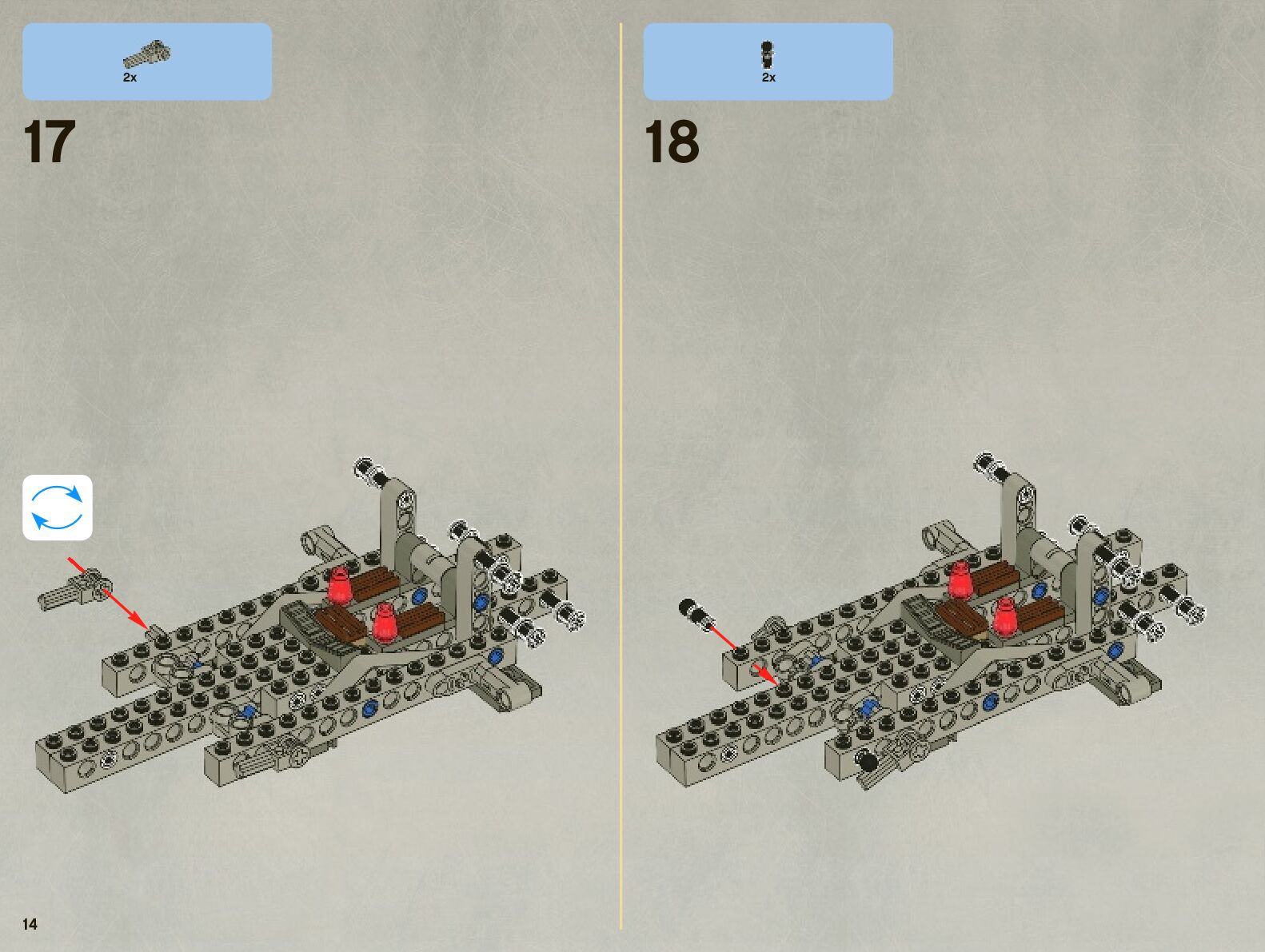 2x

17

2x

18

14