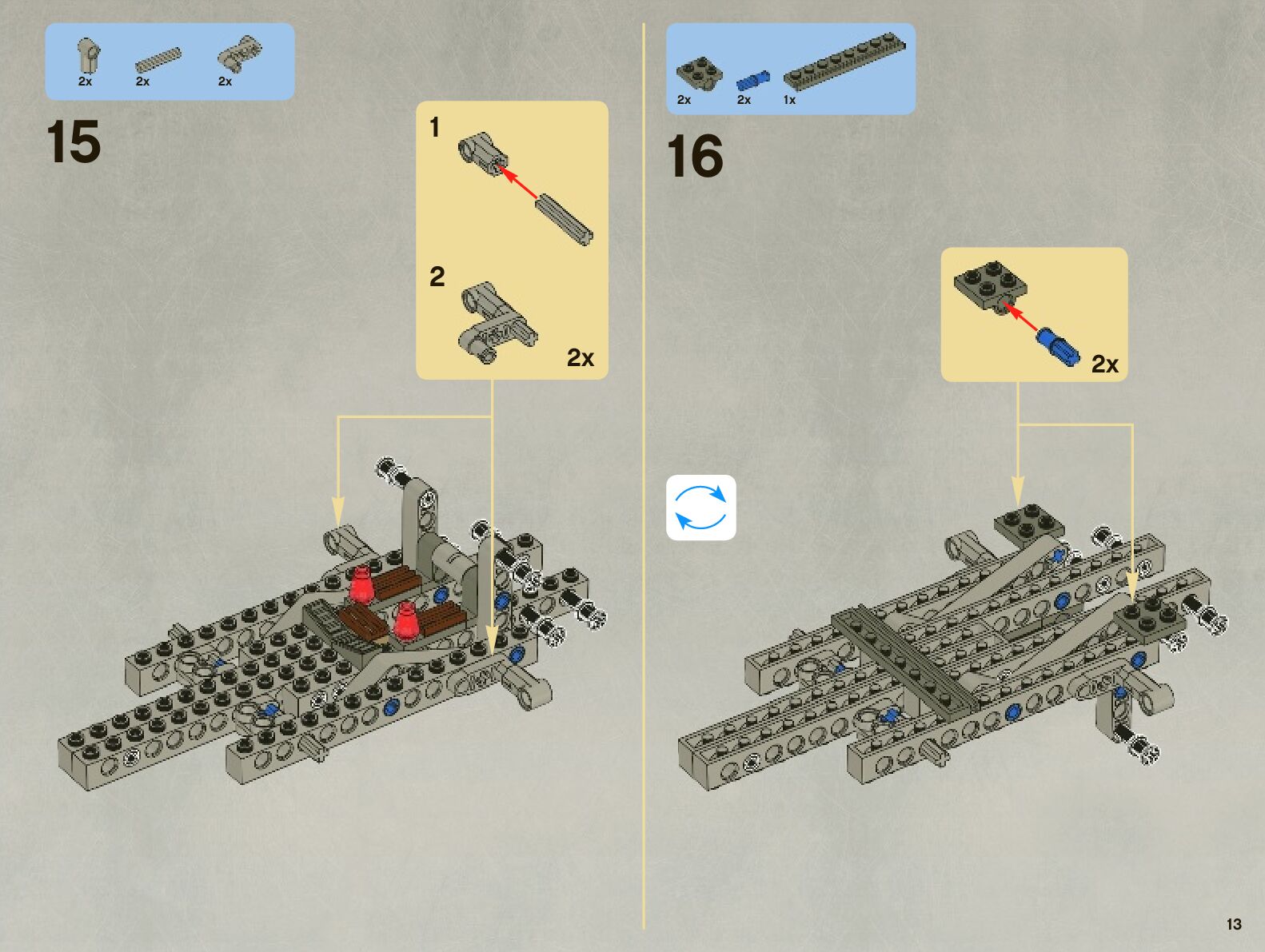 2x 2x 2x

15

1

2

2x

2x 2x 1x

16

2x

13