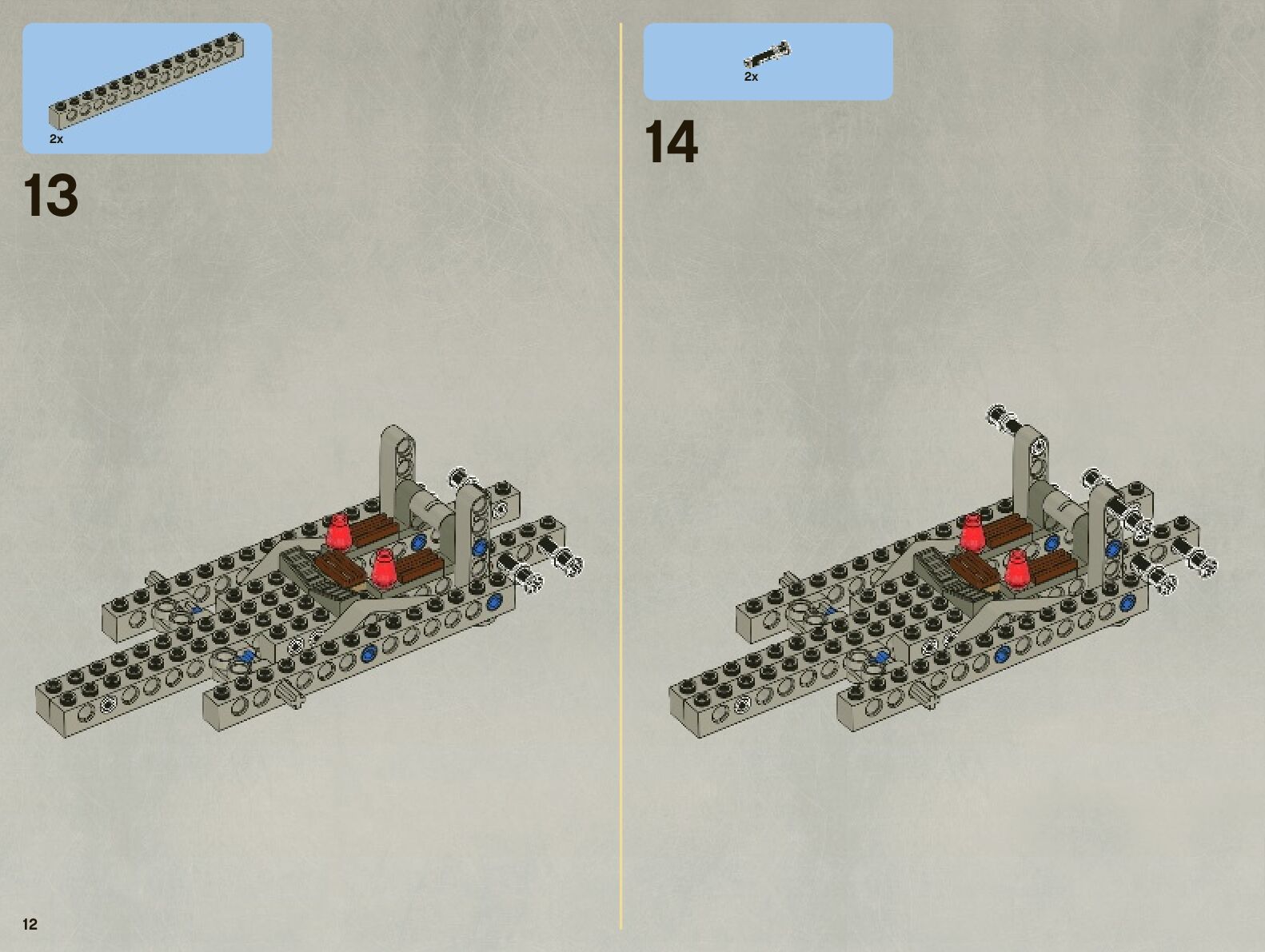 2x

13

2x

14

12