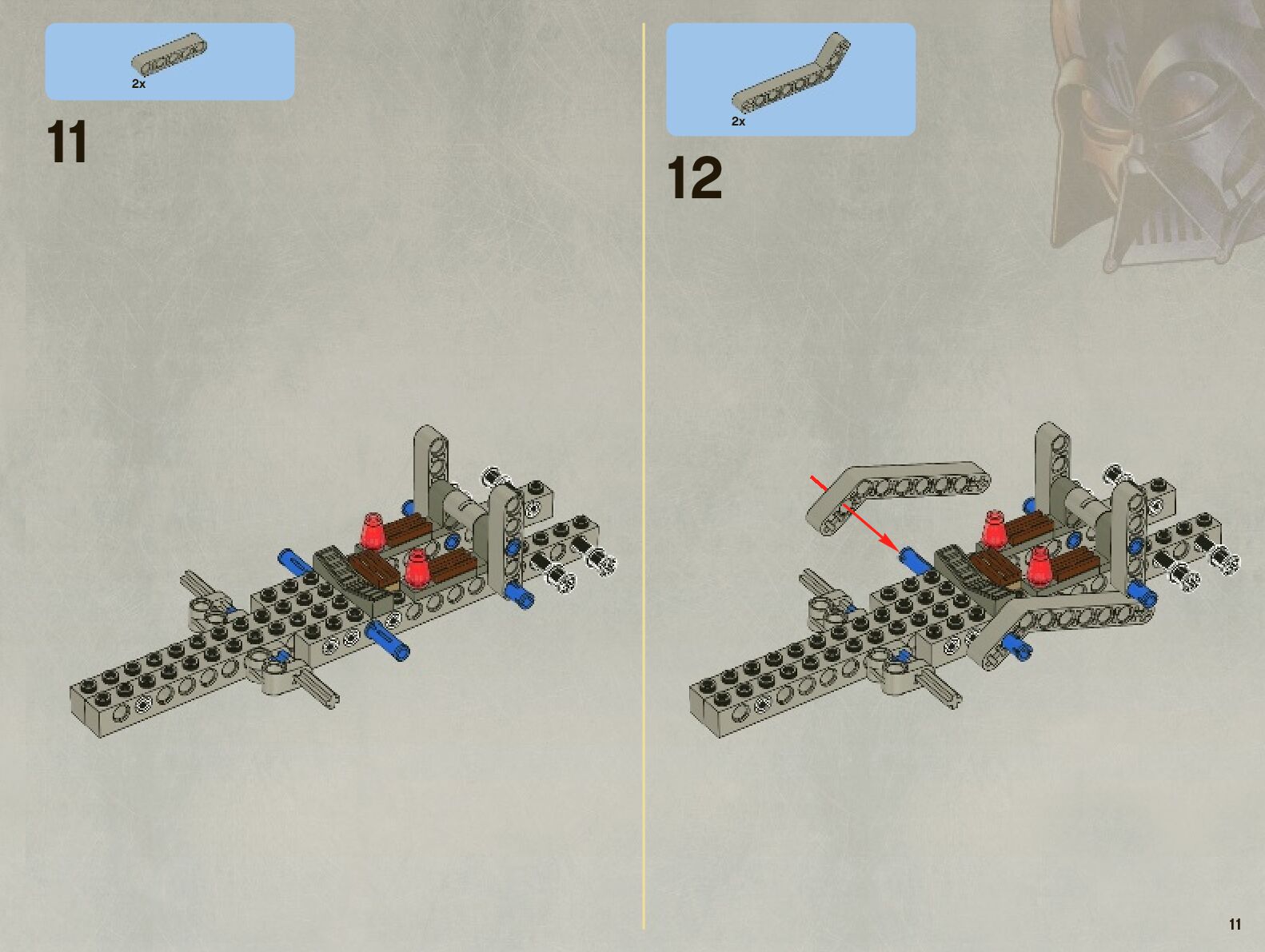 2x

11

2x

12

11