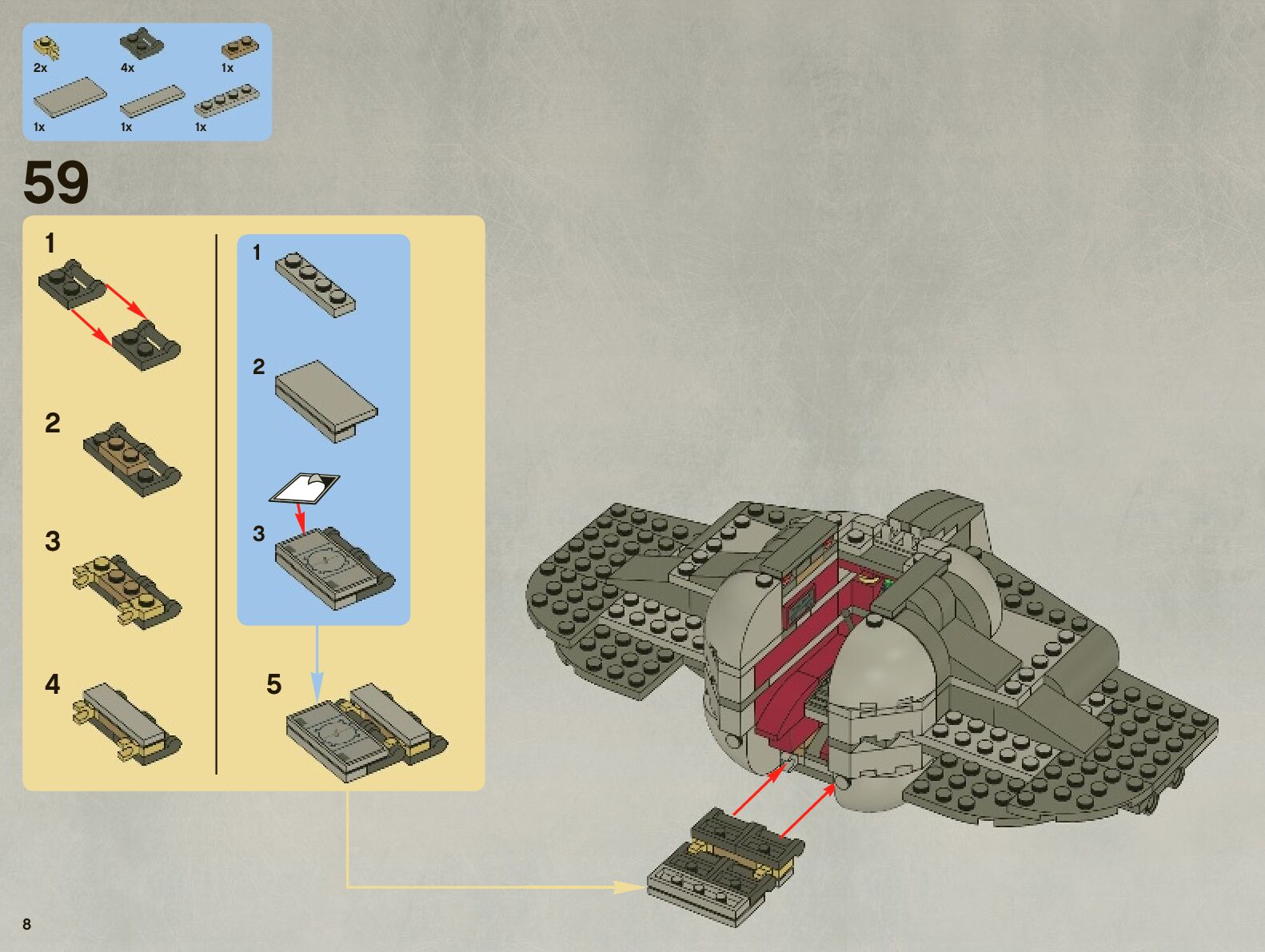 2x 4x 1x

1x 1x 1x

59

1

2

3

4

1

2

3

5

8