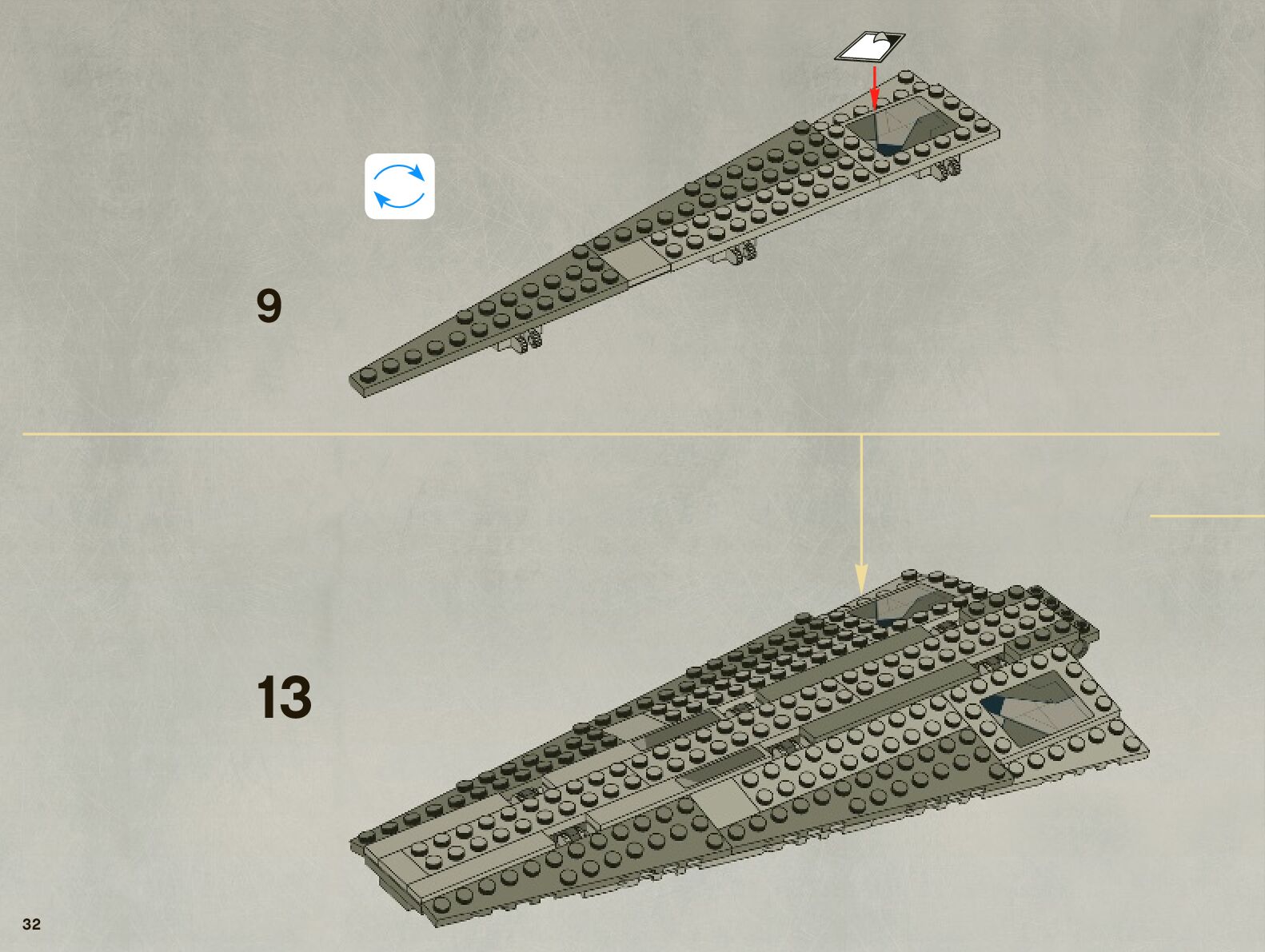 9

13

32