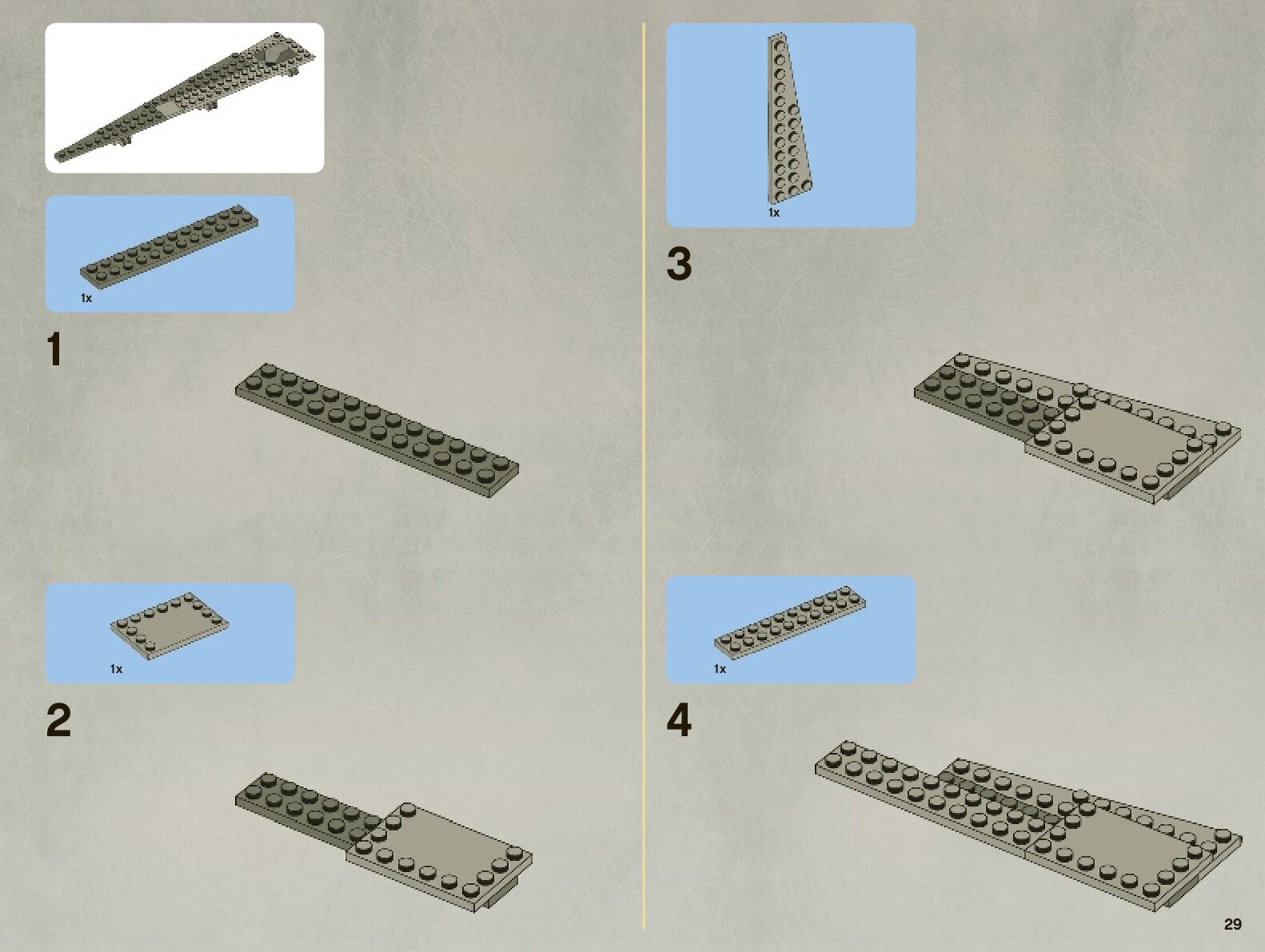 1x

1

1x

2

1x

3

1x

4

29