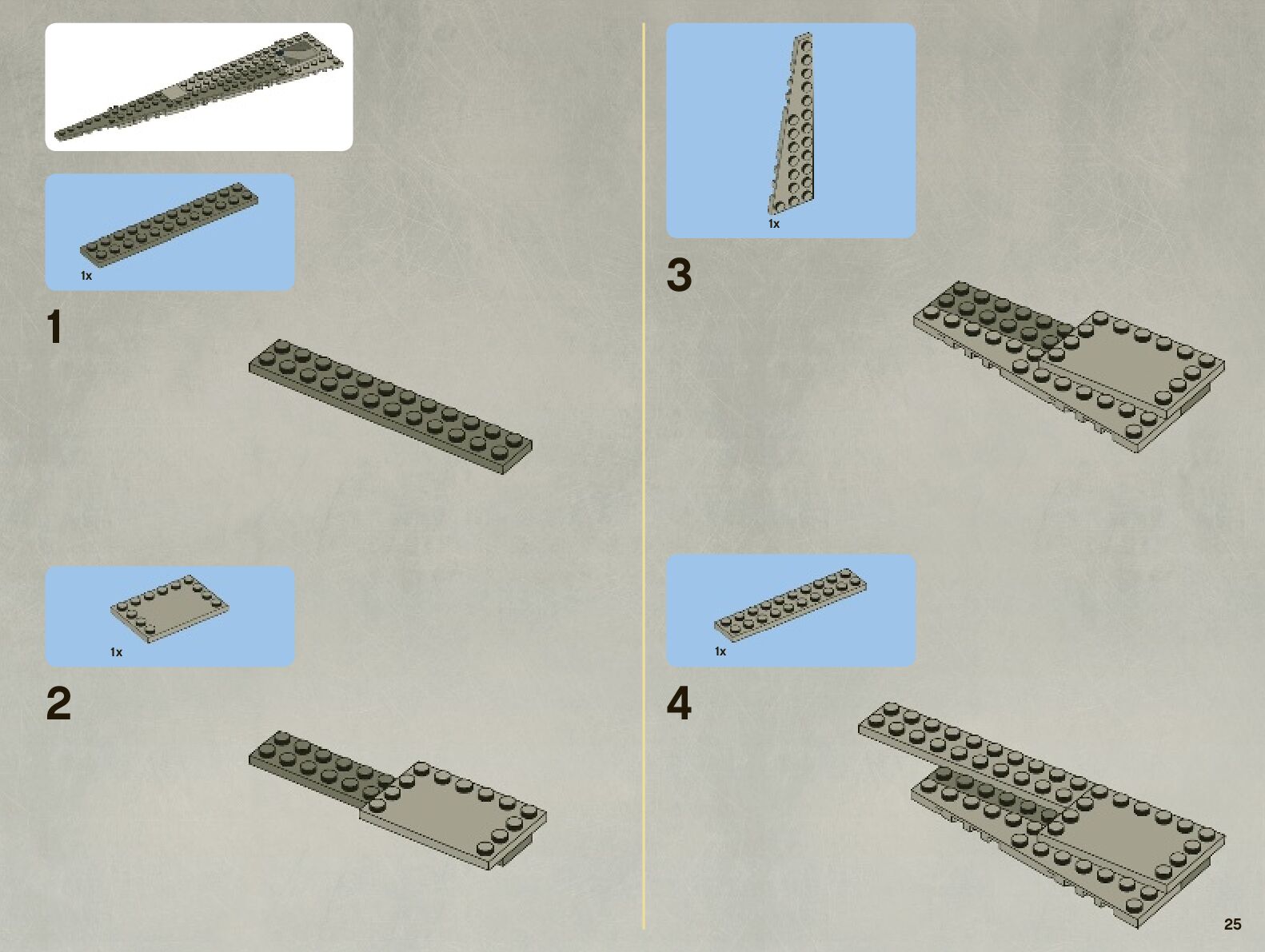 1x

1

1x

2

1x

3

1x

4

25