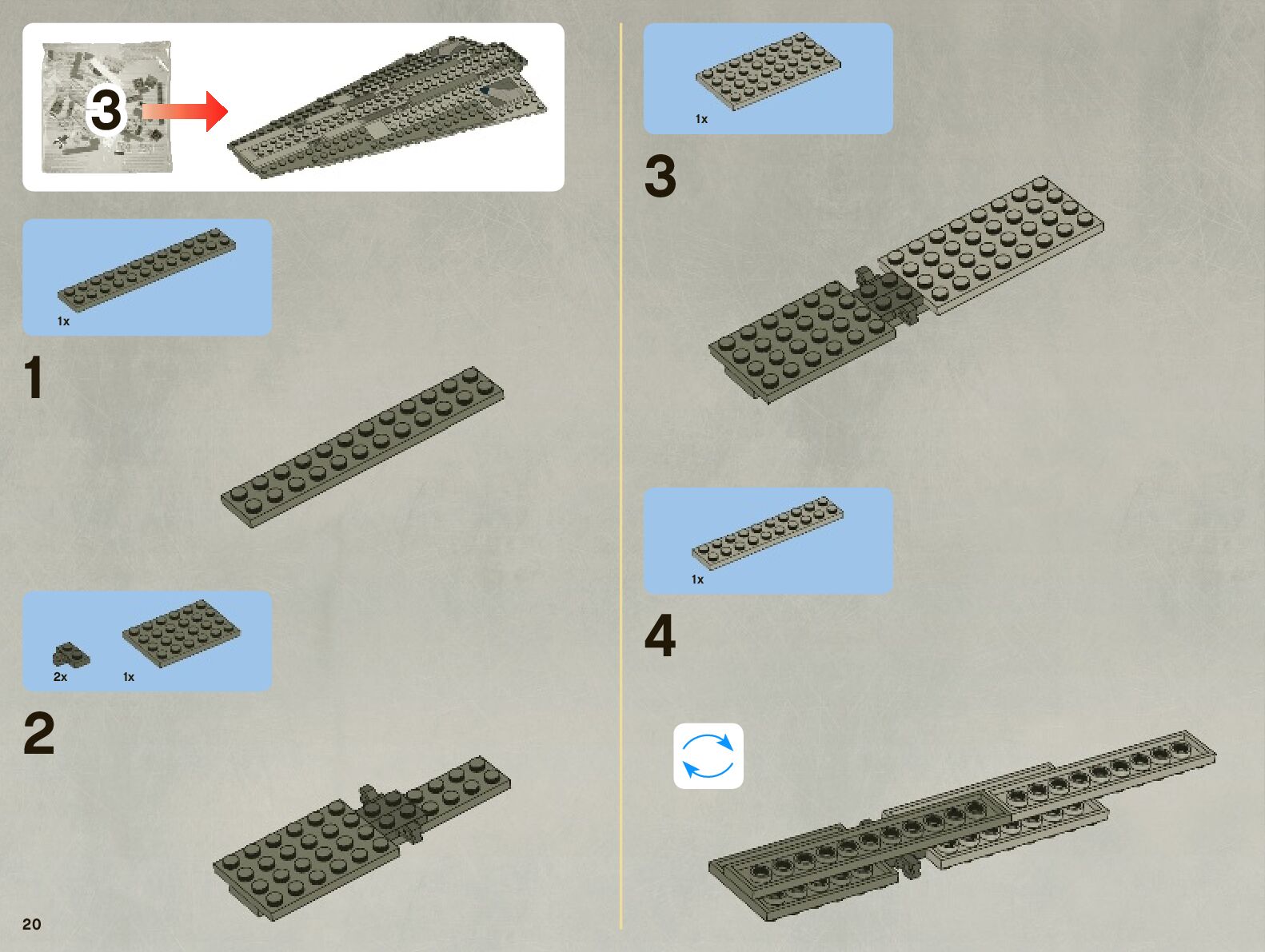 3

1x

1

2x 1x

2

20

1x

3

1x

4