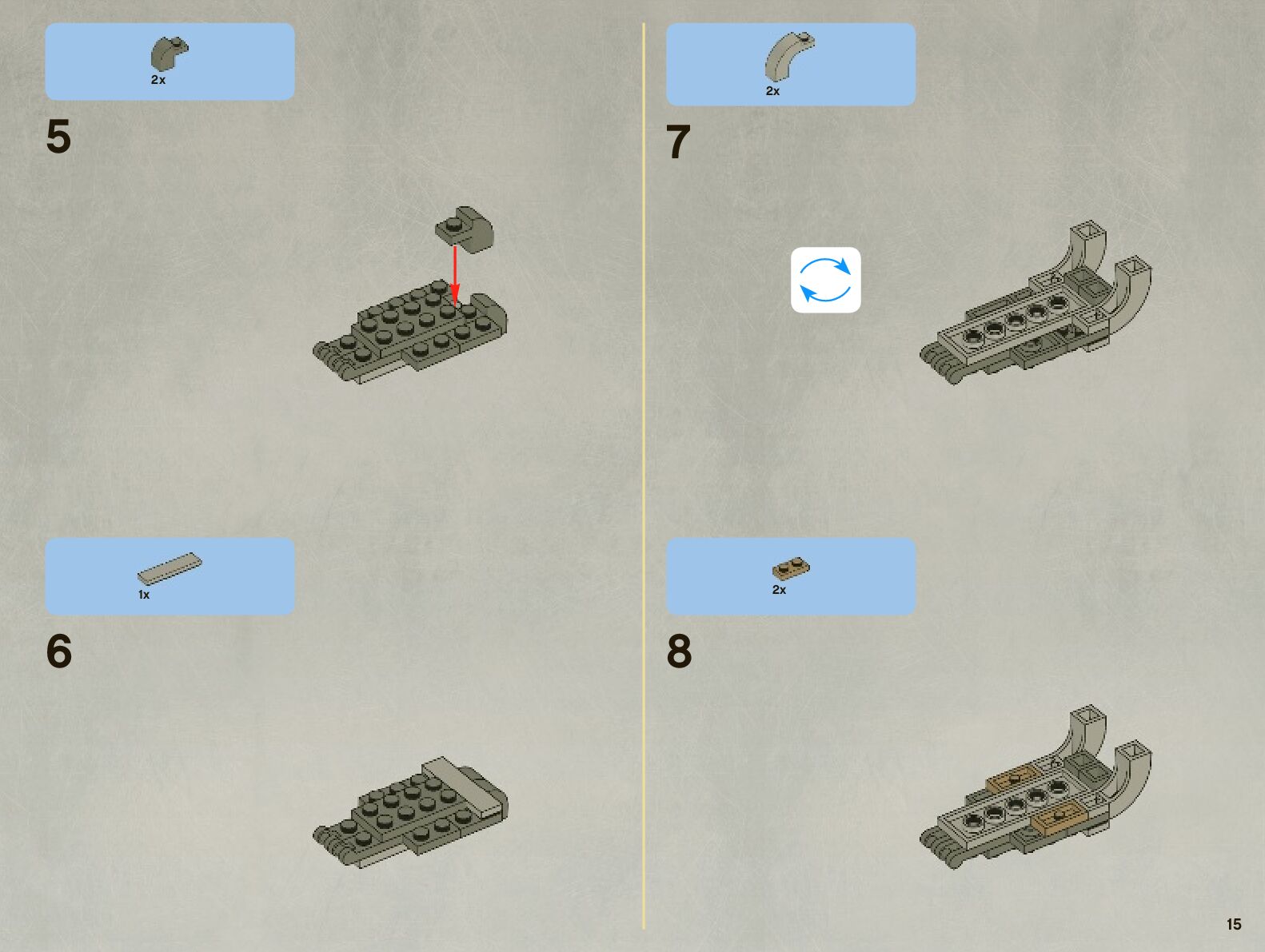 2x

5

1x

6

2x

7

2x

8

15