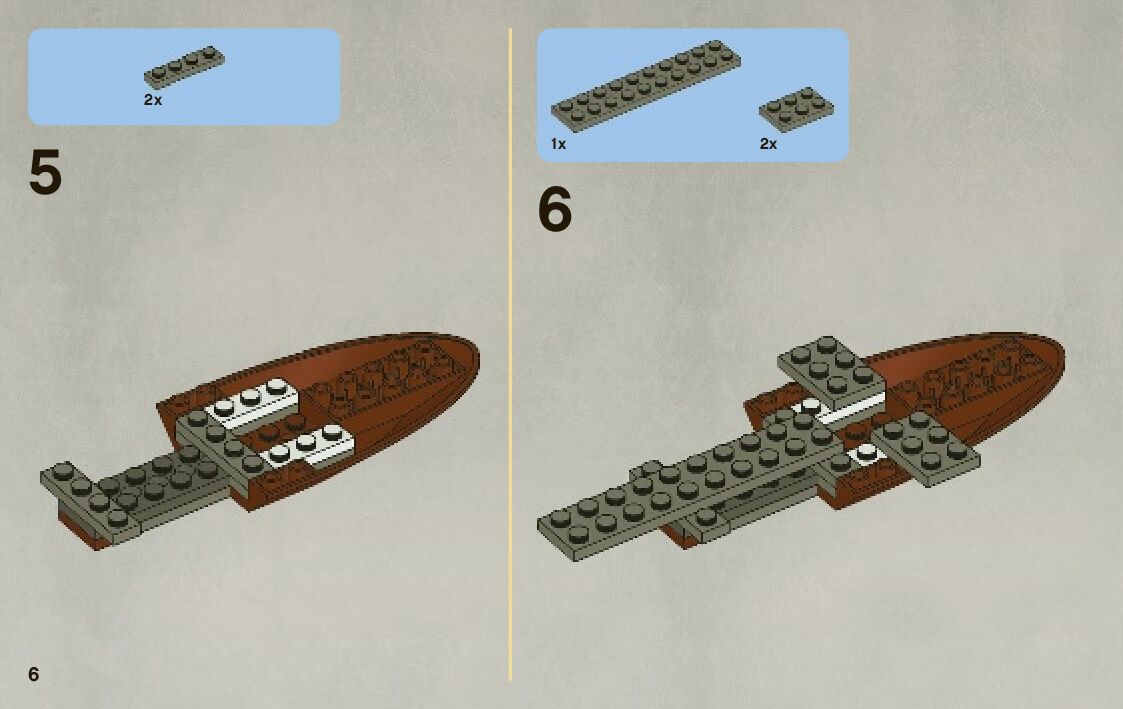 2x

5

1x

2x

6

6