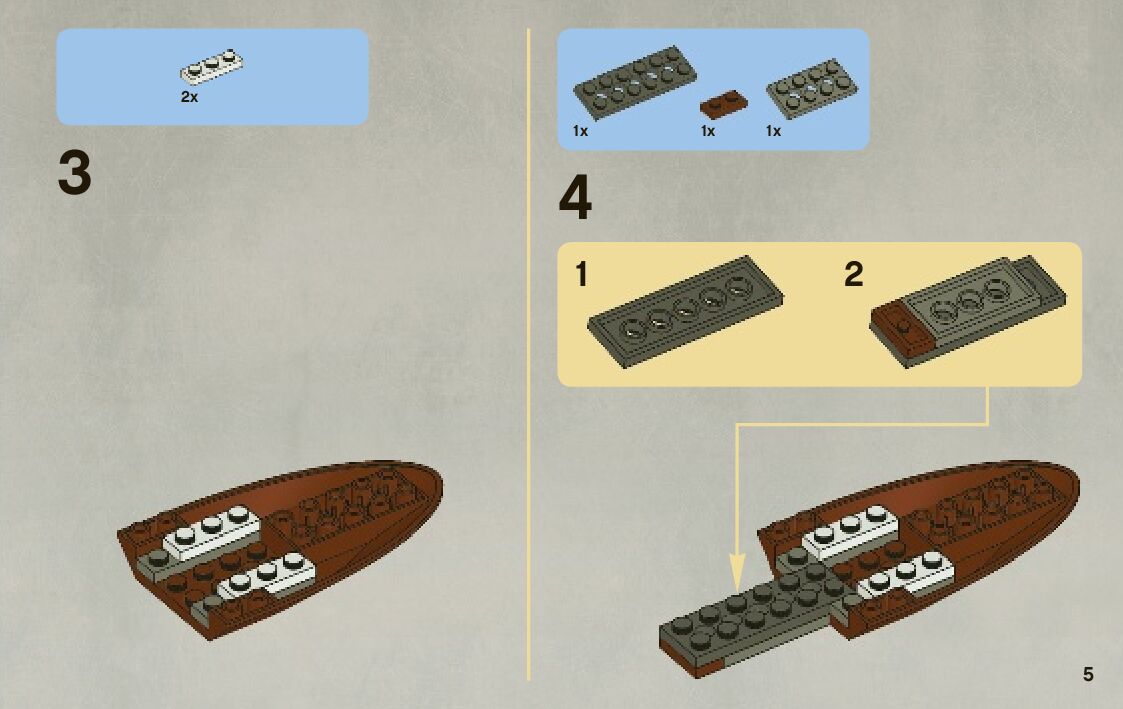 2x

3

1x 1x 1x

4

1

2

5