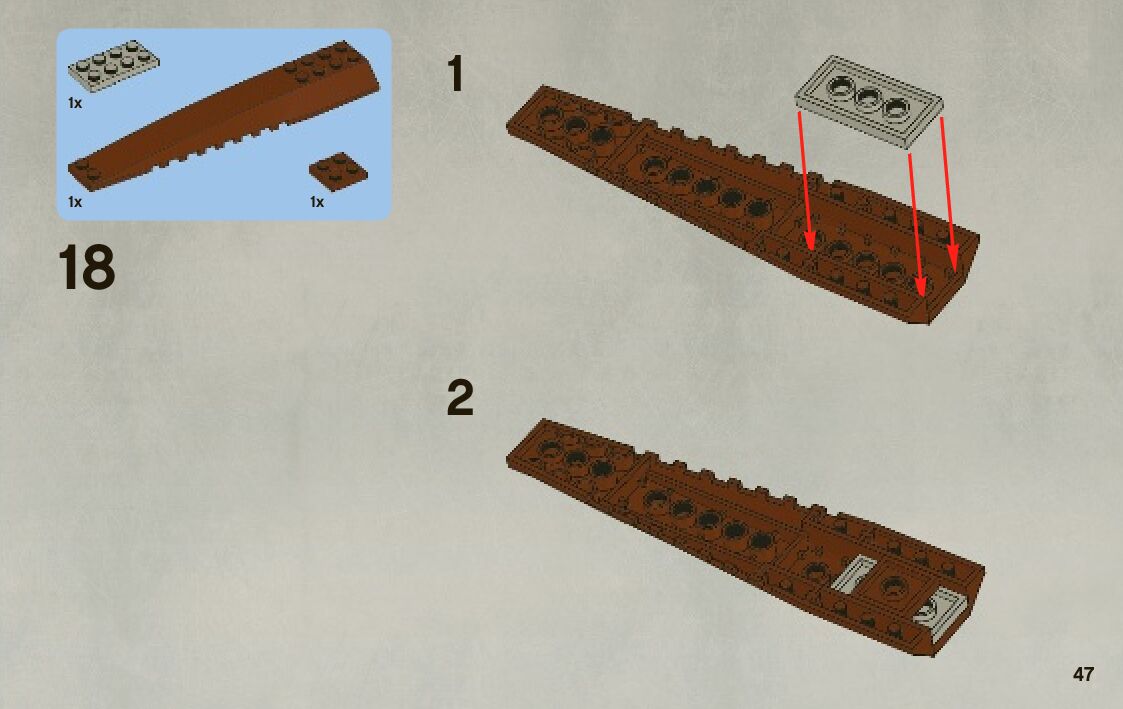 1x

1x

1x

18

1

2

47