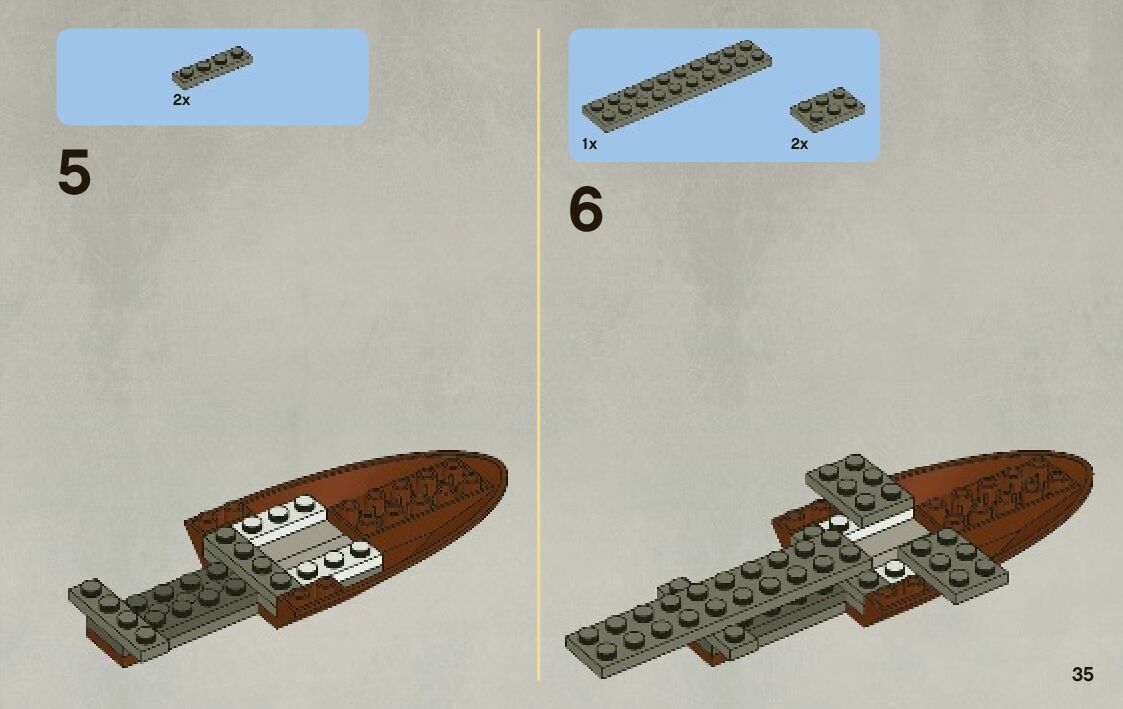 2x

5

1x

2x

6

35