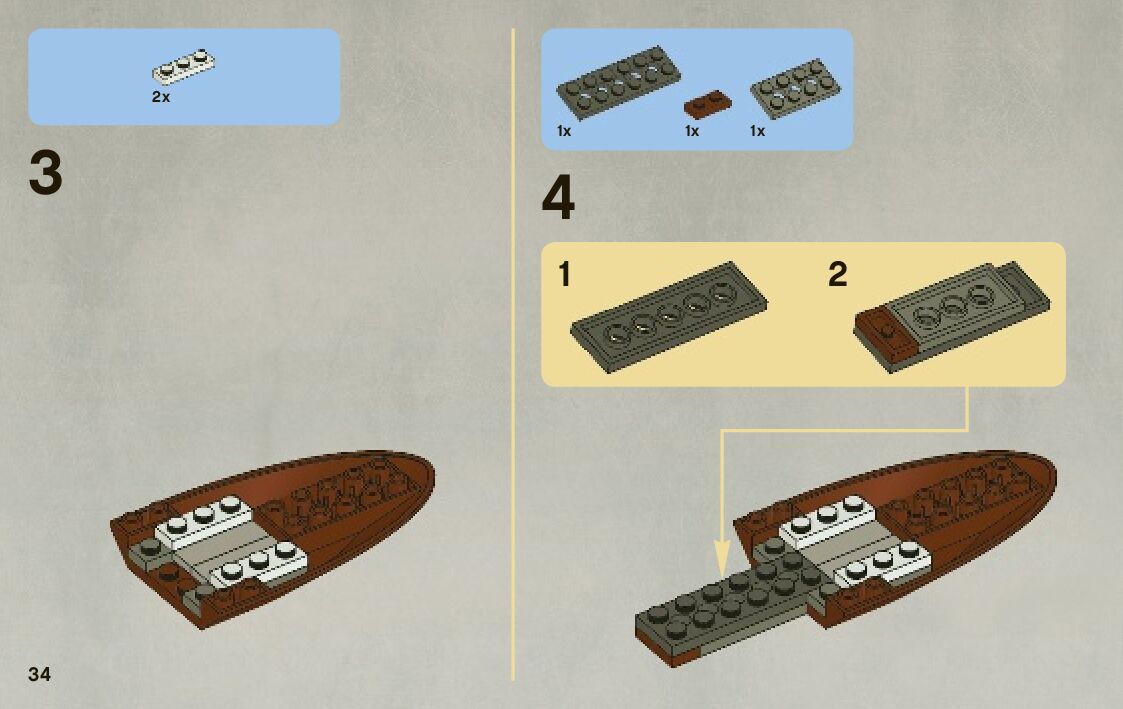 2x

3

34

1x 1x 1x

4

1

2