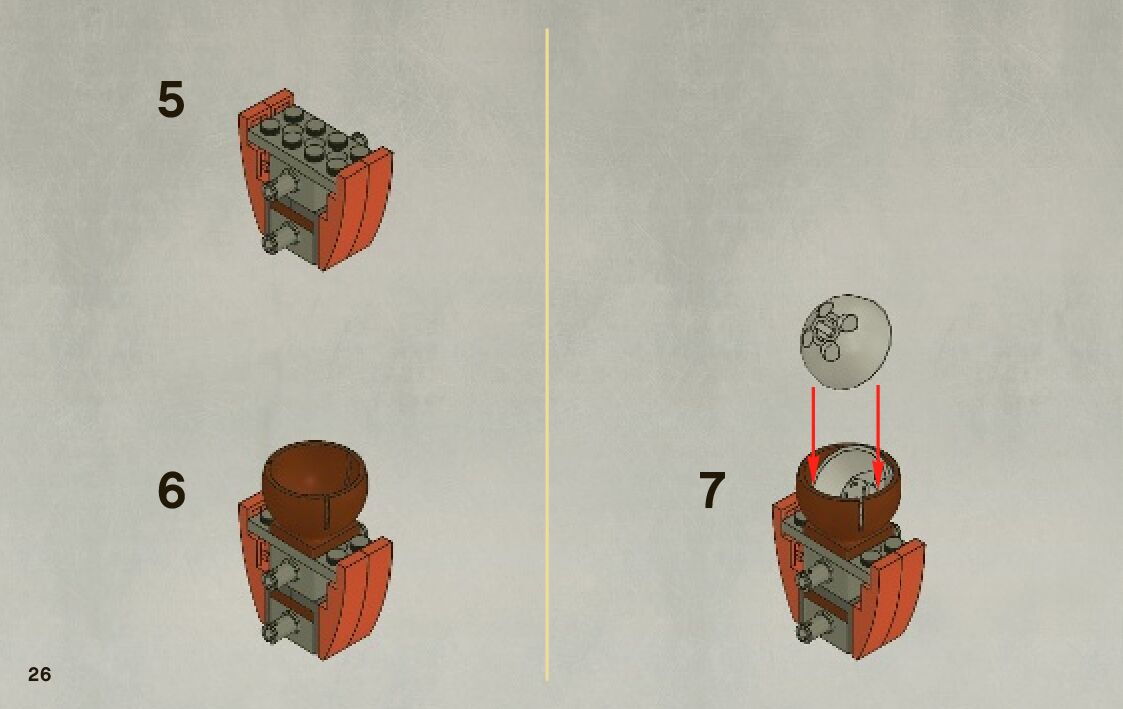 5

6

7

26