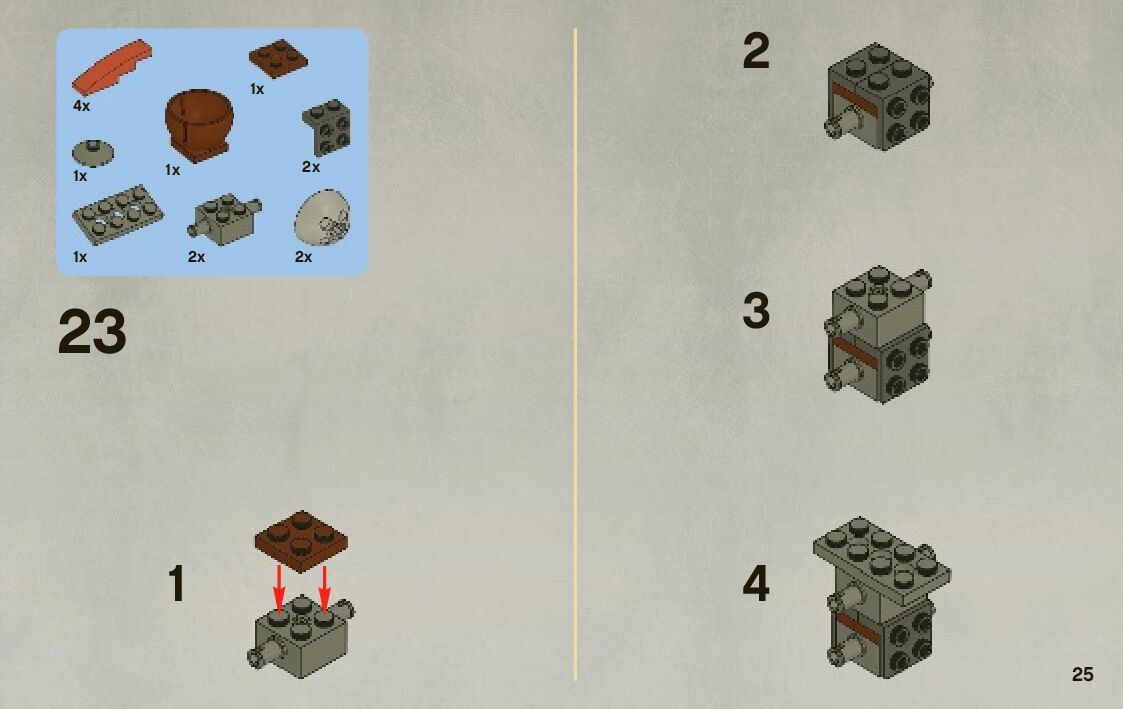 4x
1x
1x
1x
2x
1x
2x
2x

23

1

2

3

4

25