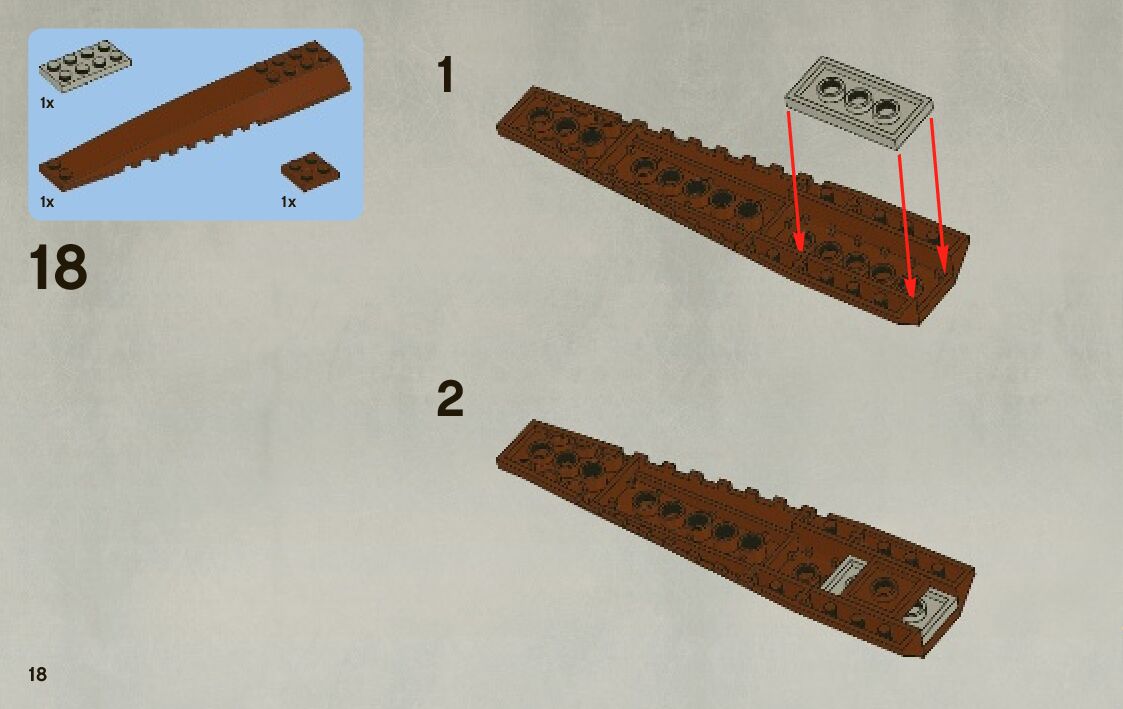 1x

1x

1x

18

1

2

18