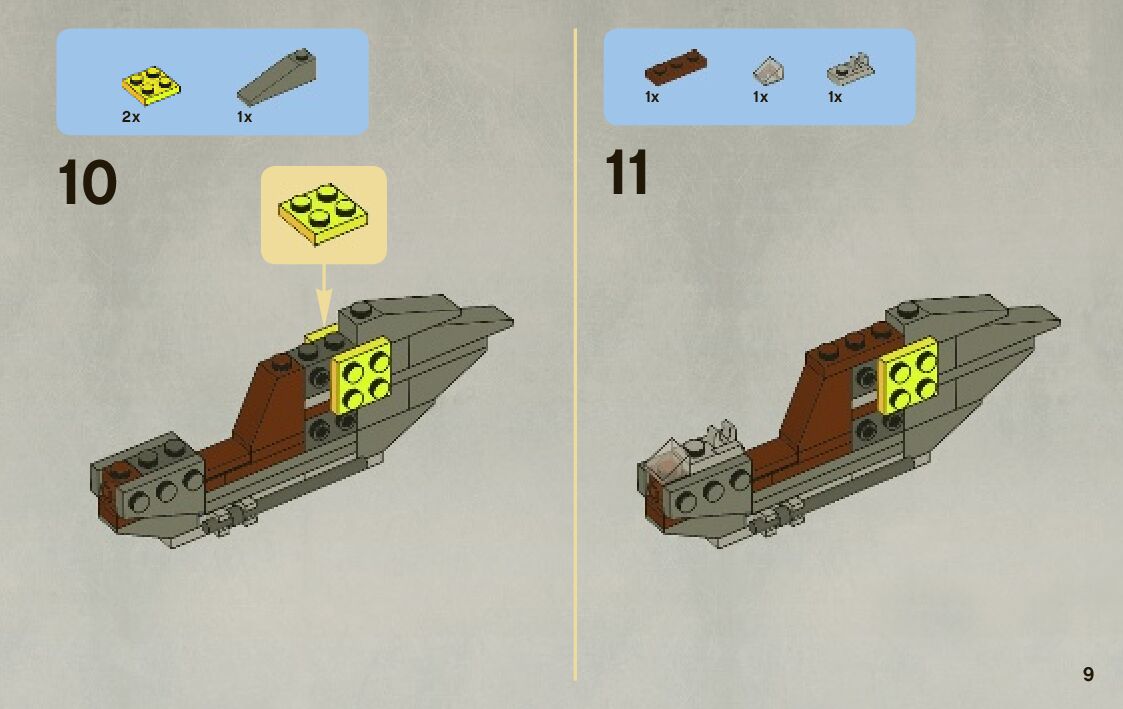 2x

1x

10

1x

1x

1x

11

9