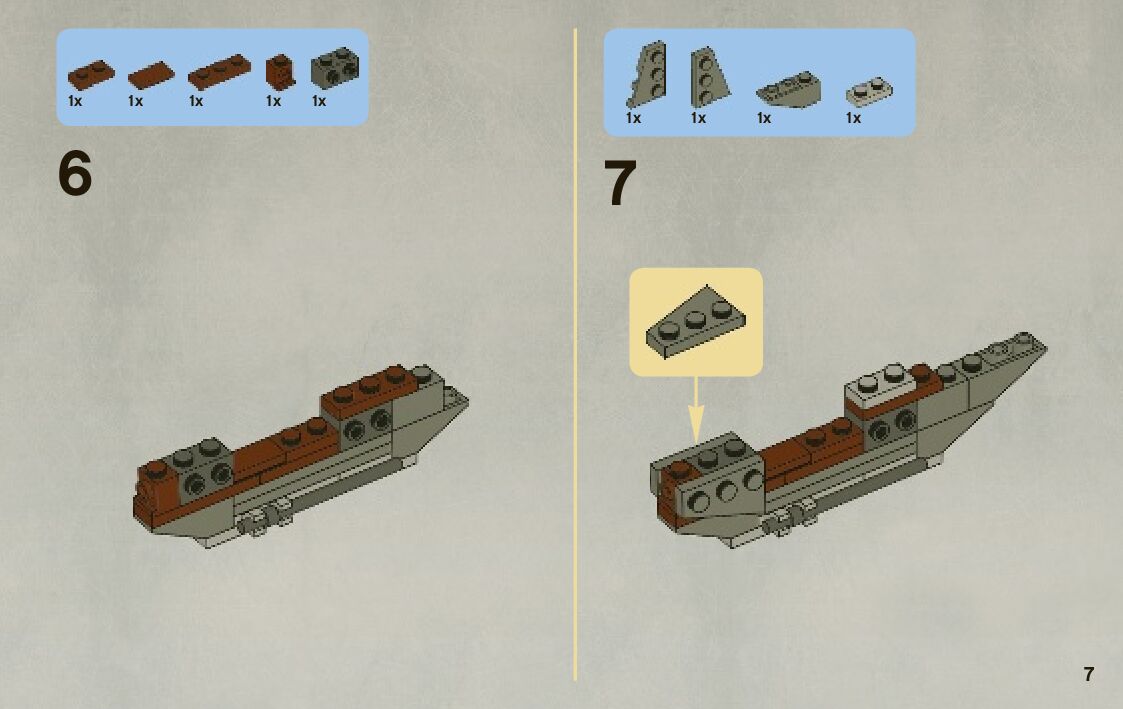 1x 1x 1x 1x 1x

6

1x 1x 1x 1x

7

7