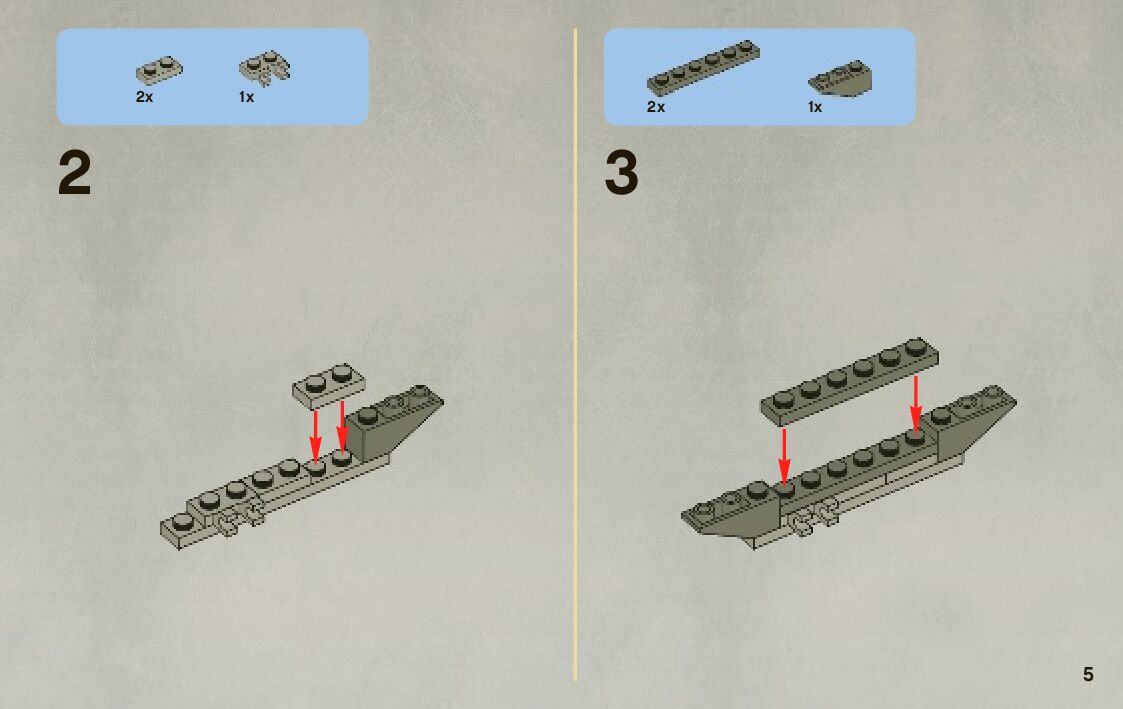 2x 1x

2

2x 1x

3

5