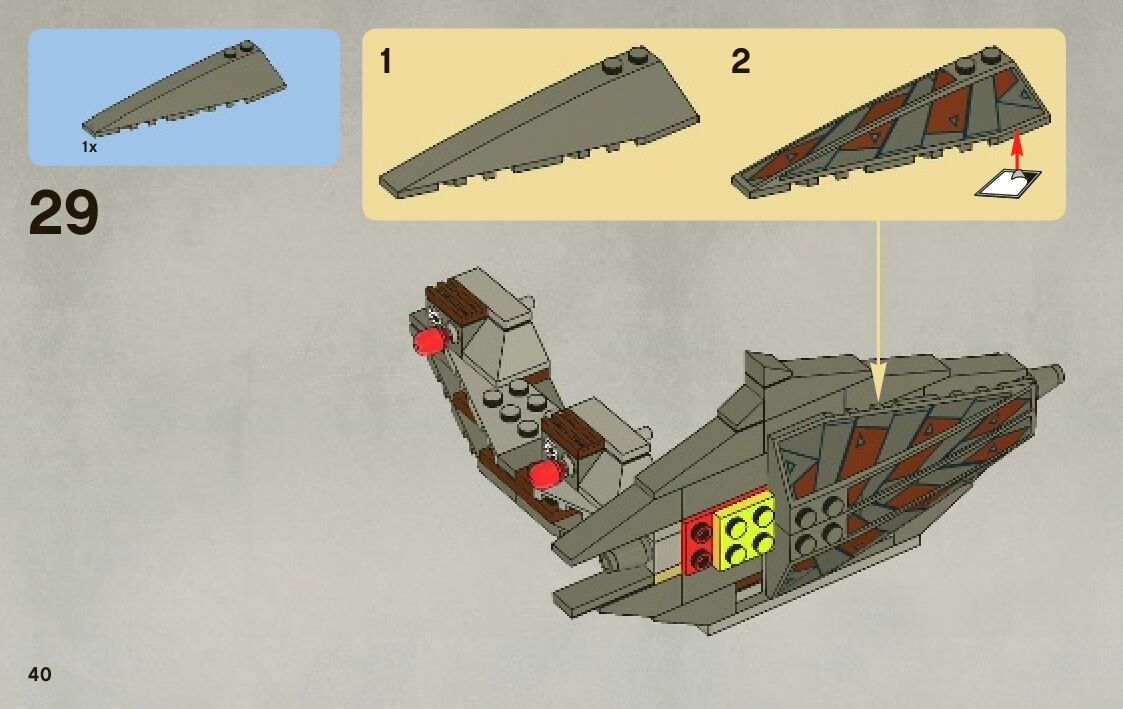 1x

29

1

2

40