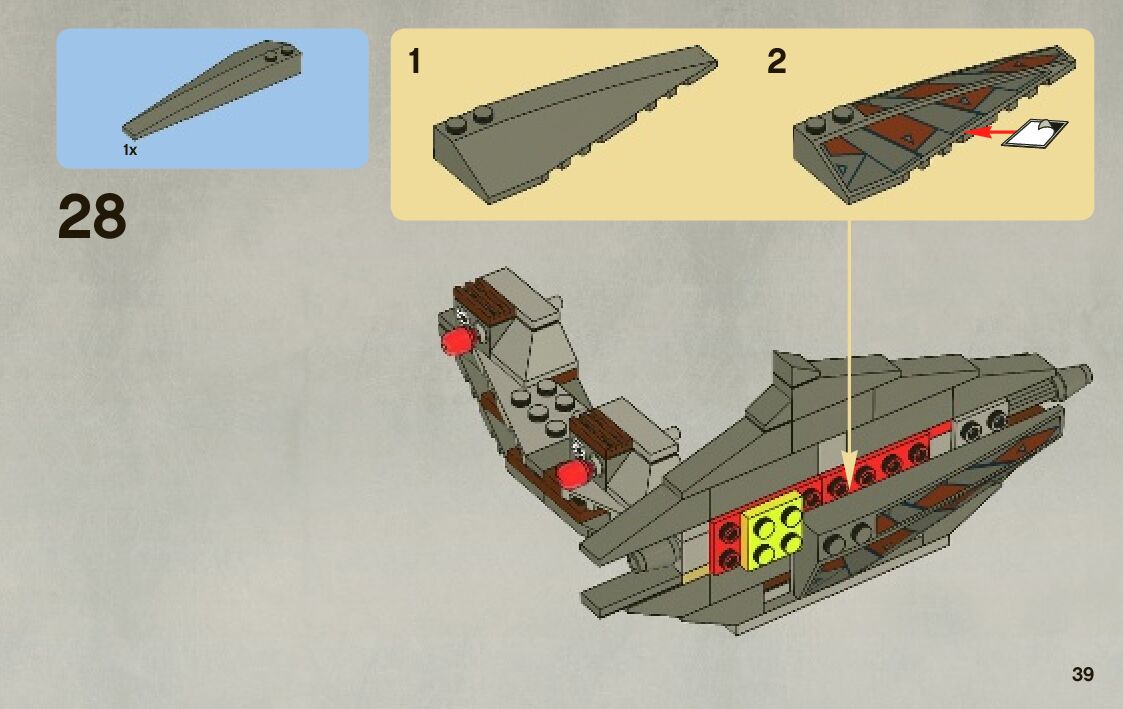 1x

28

1

2

39