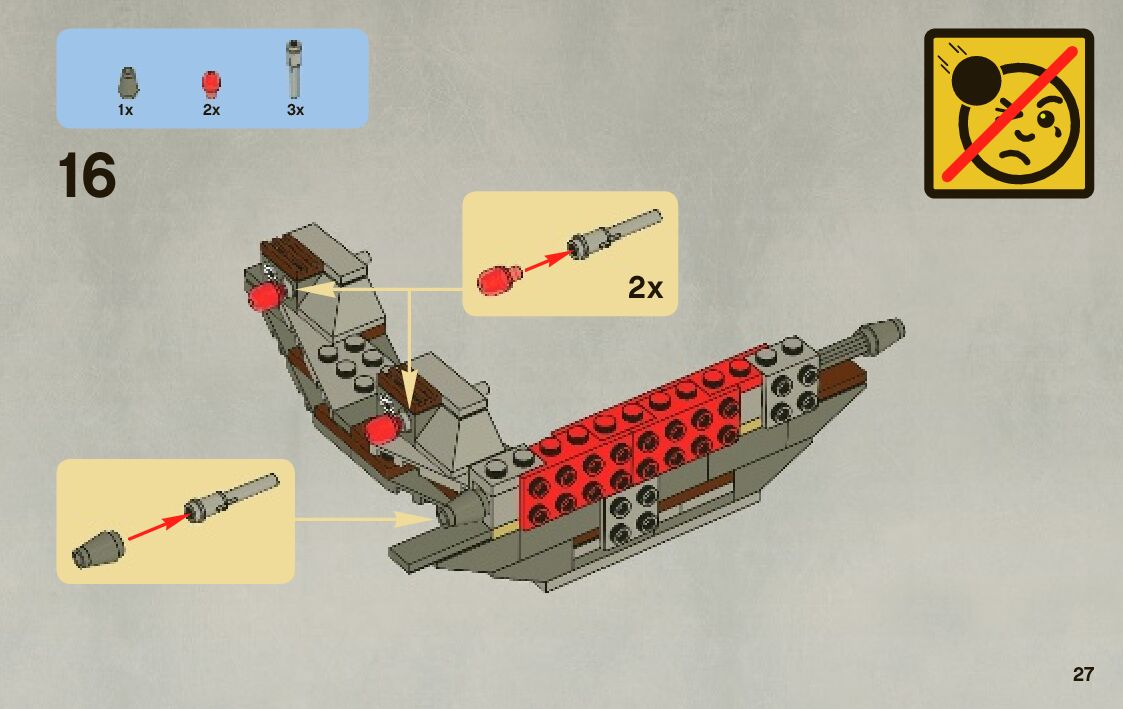 1x 2x 3x

16

2x

27