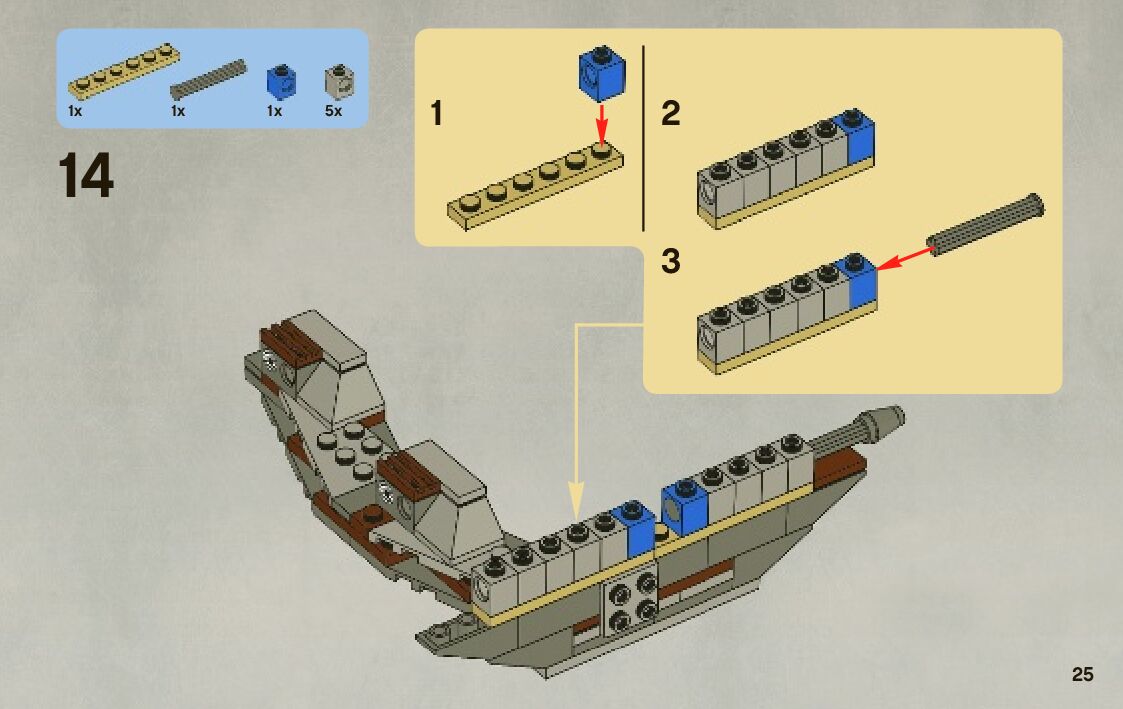 1x 1x 1x 5x

14

1

2

3

25