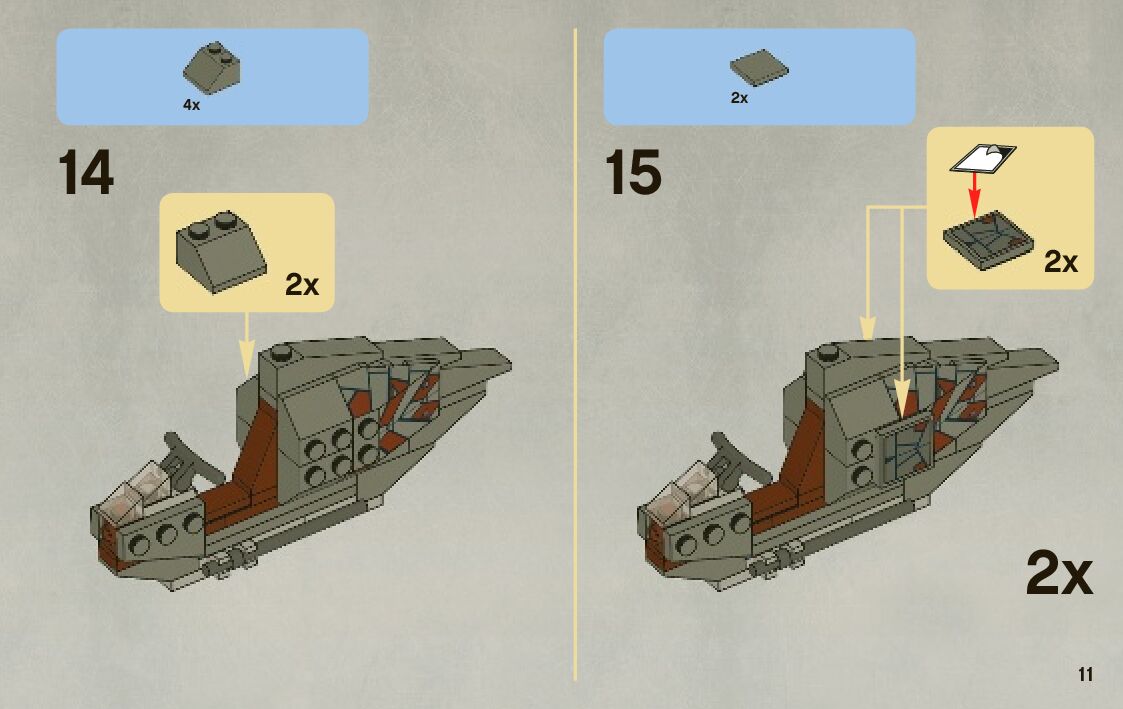 4x

14

2x

2x

15

2x

2x

11