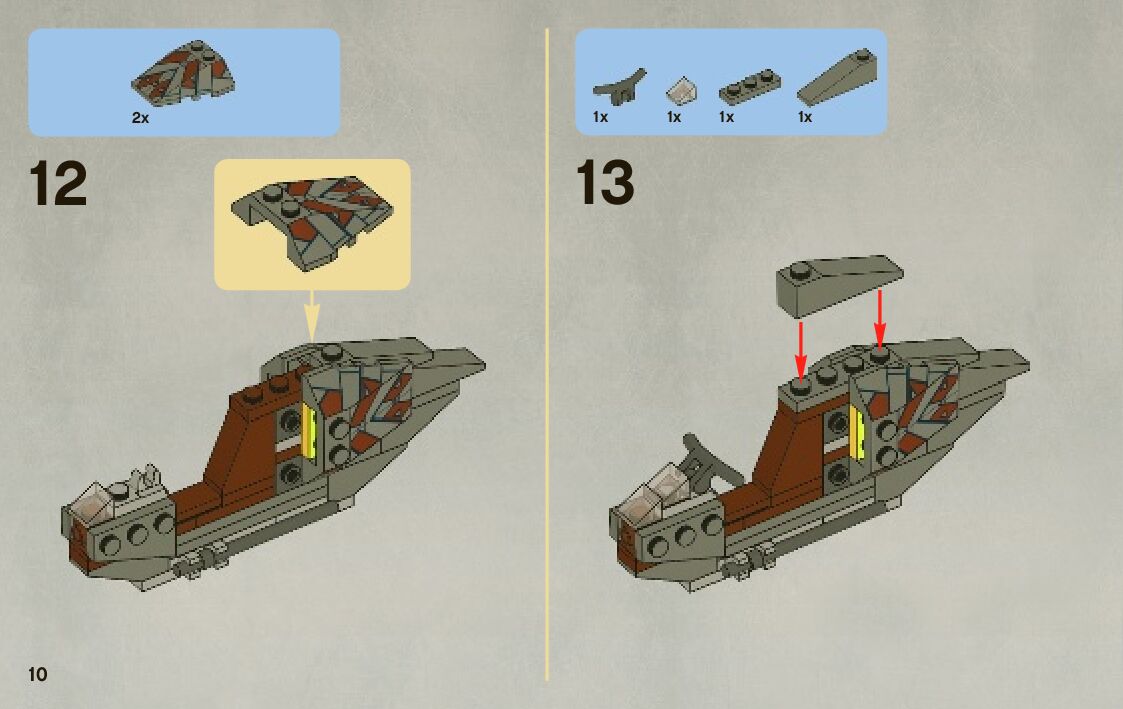 2x

12

10

1x 1x 1x 1x

13