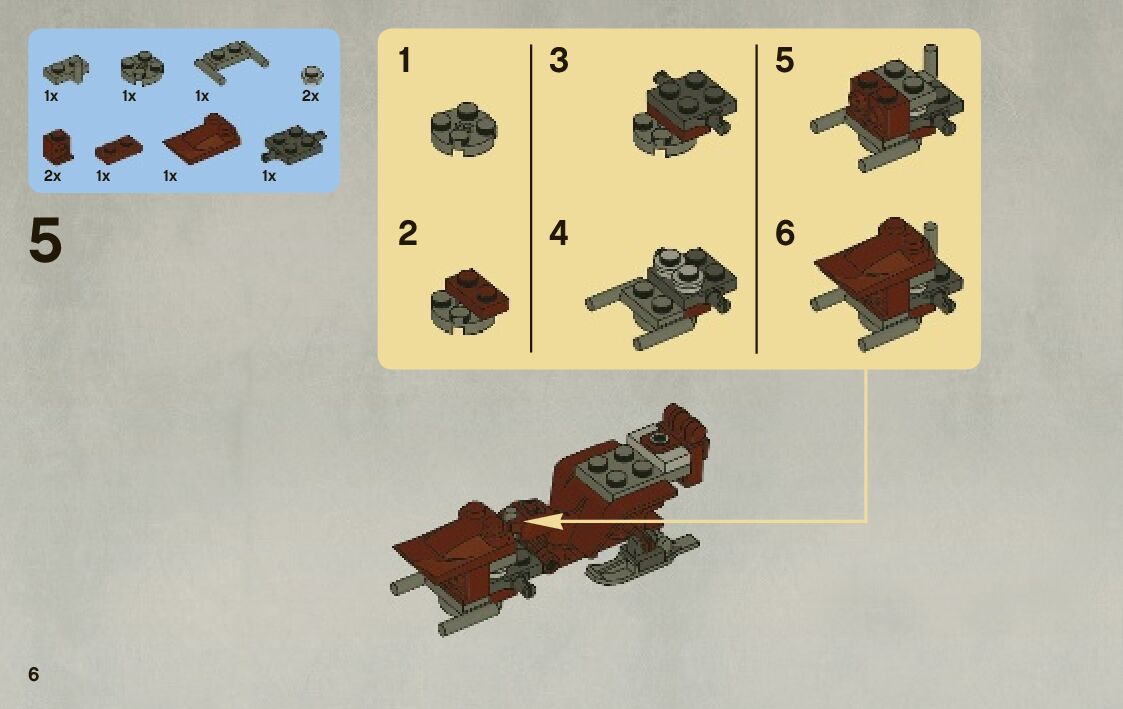 1x 1x 1x 2x
2x 1x 1x 1x

5

1
2
3
4
5
6

6