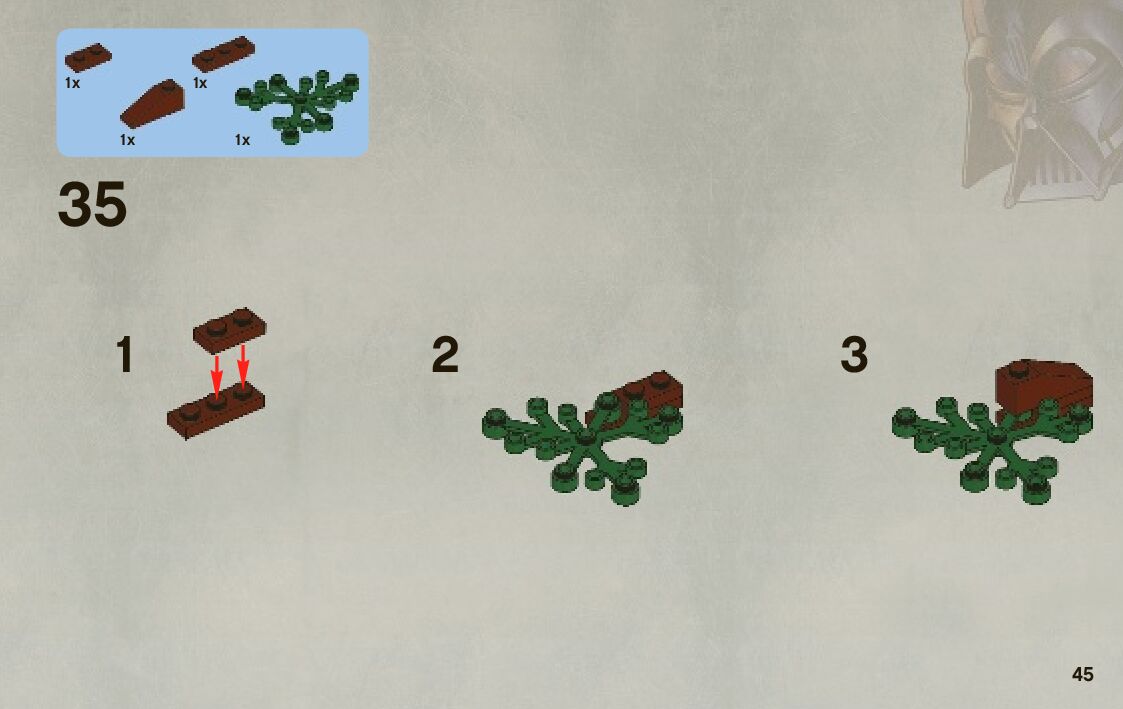 1x
1x
1x
1x

35

1

2

3

45