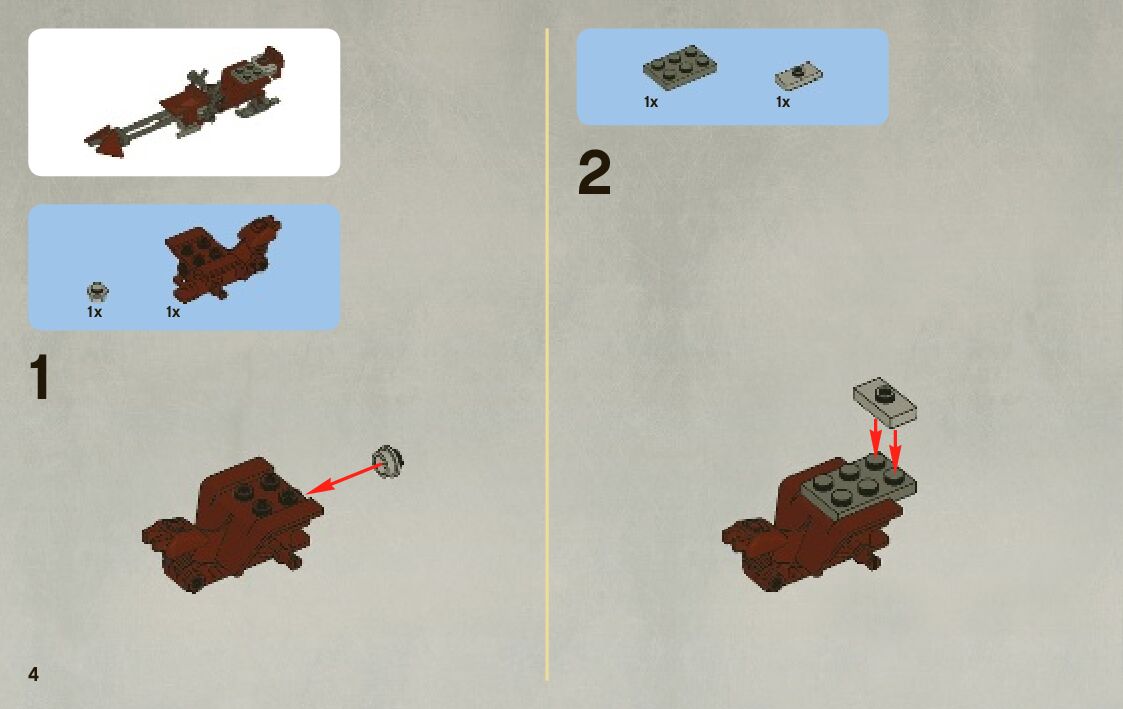 1x 1x

1

4

1x 1x

2