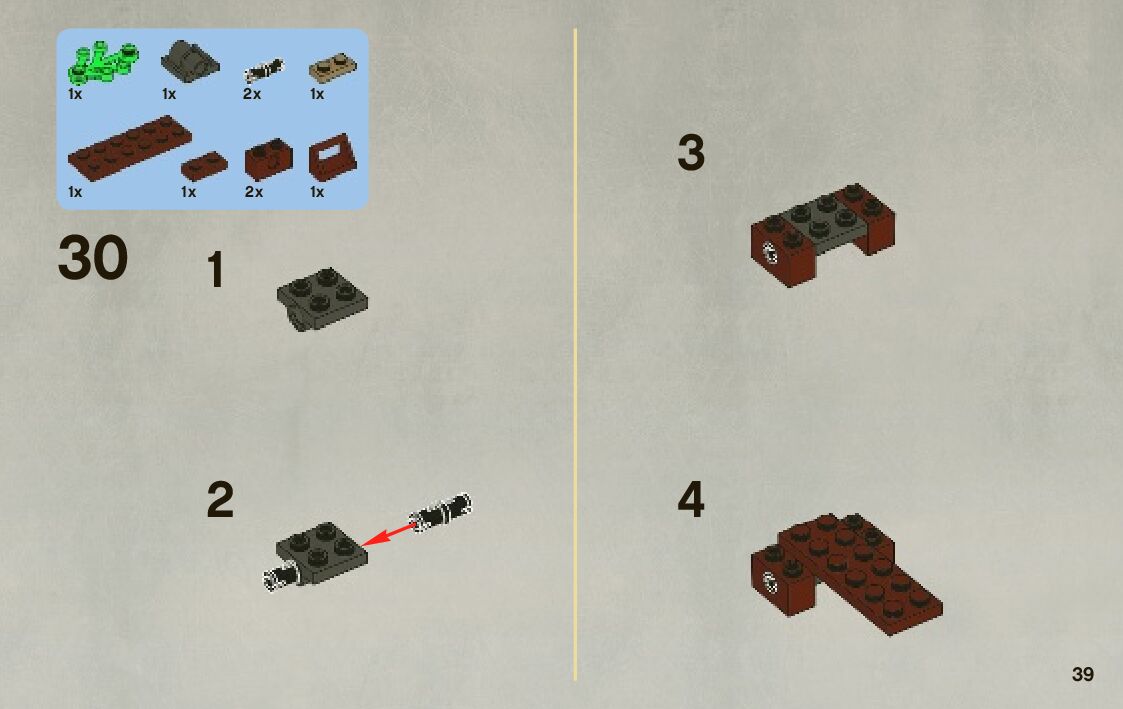 1x 1x 2x 1x

1x 1x 2x 1x

30

1

2

3

4

39