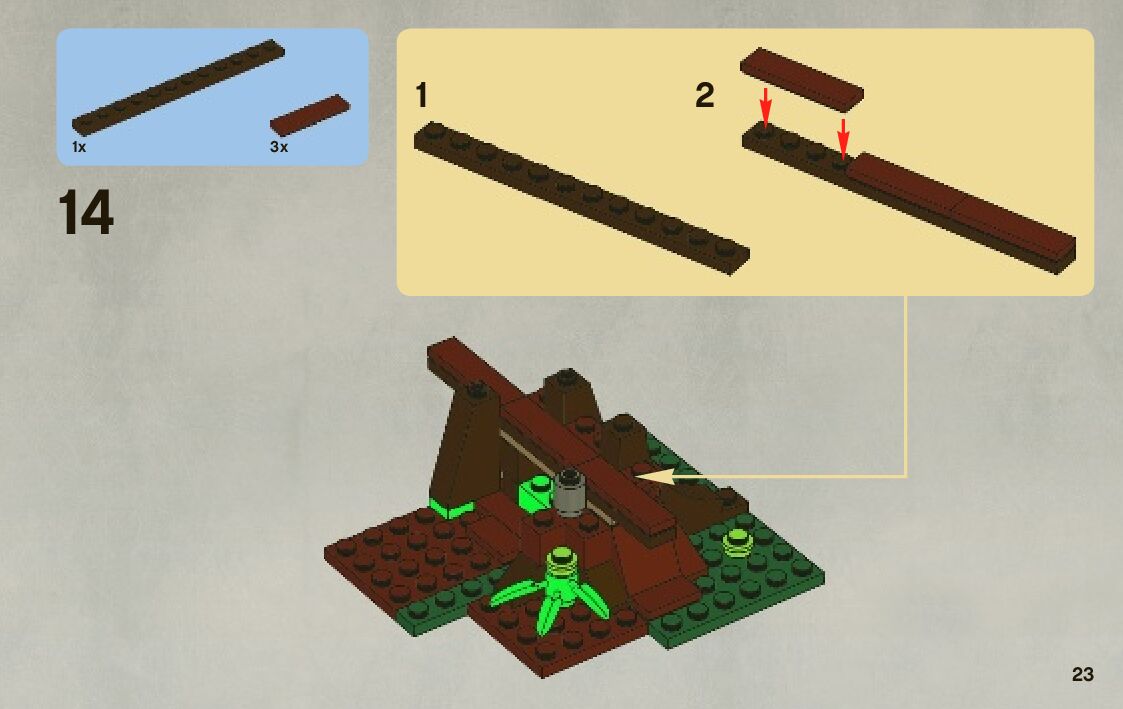 1x
3x

14

1

2

23