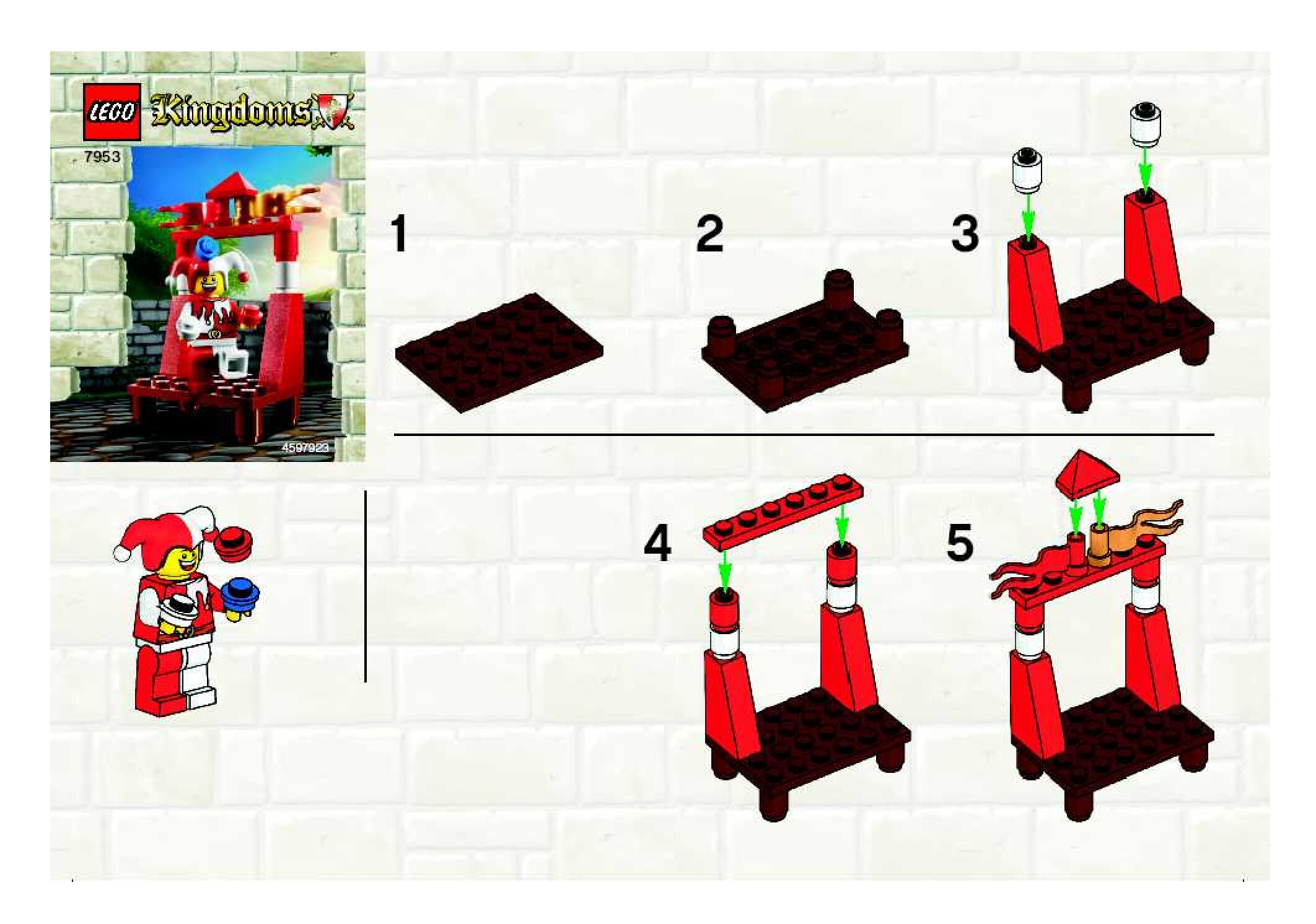 LEGO Kingdoms

7953

4597923

1

2

3

4

5