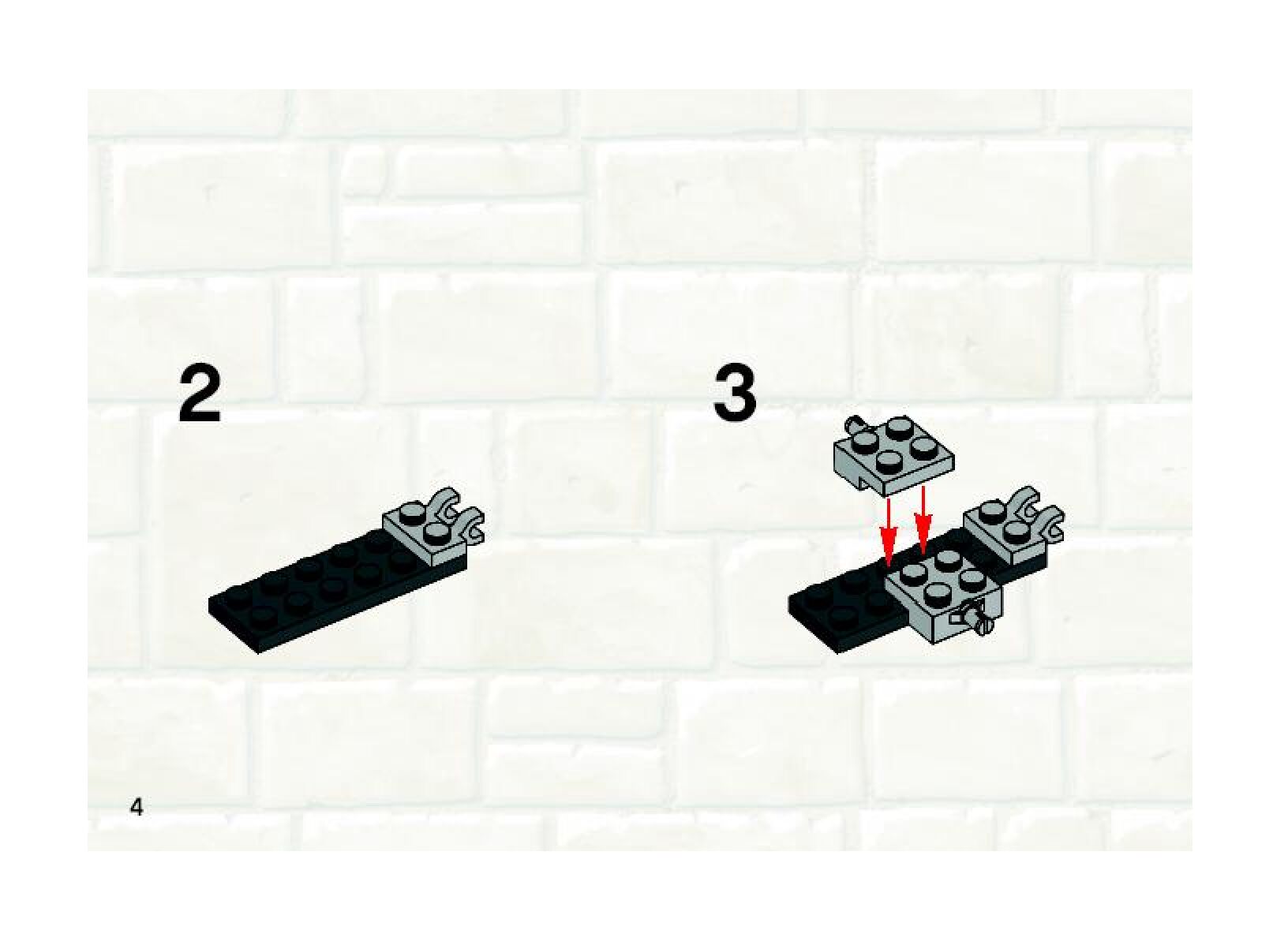 2

3

4