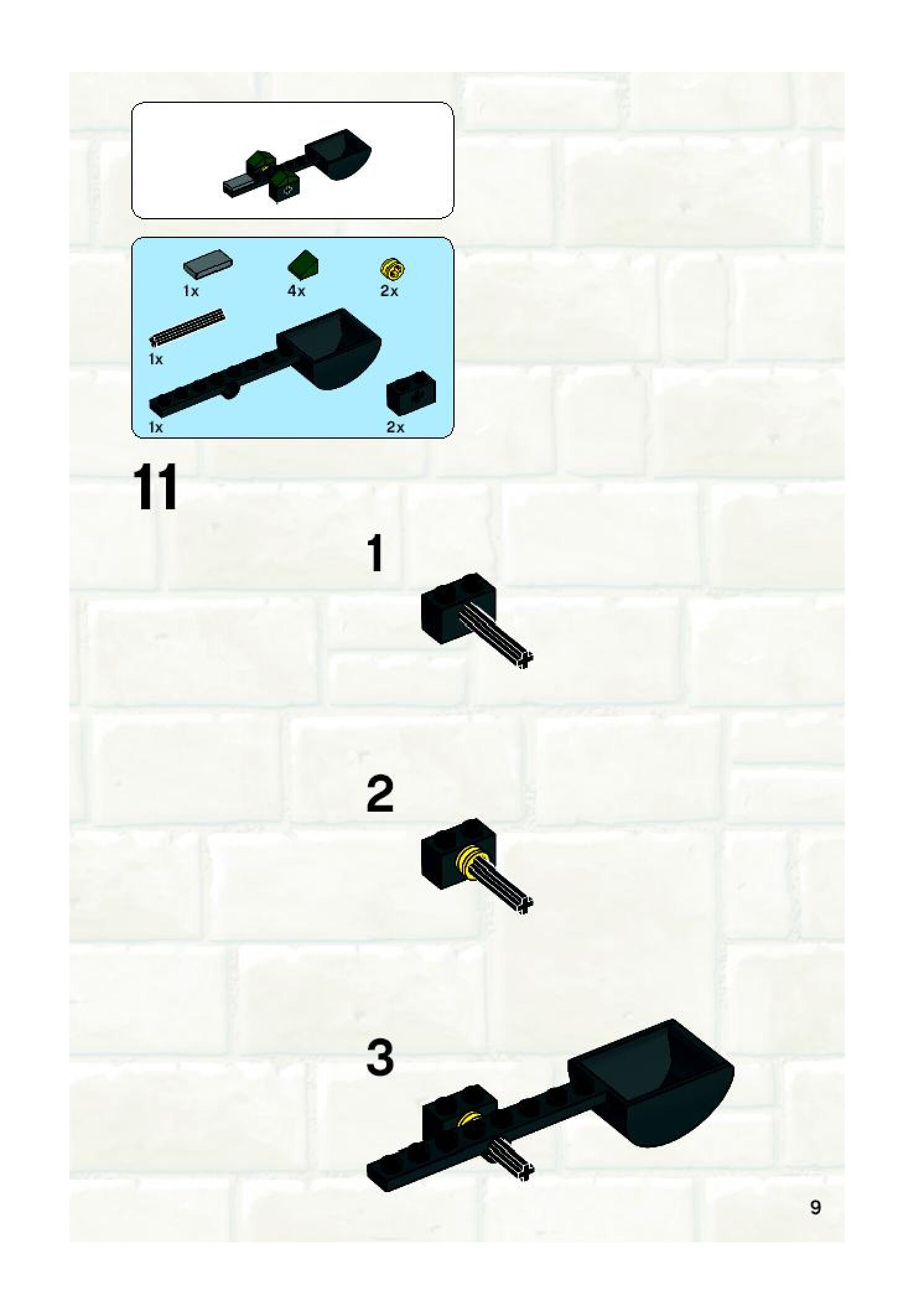 1x
4x
2x
1x
1x
2x

11

1

2

3

9