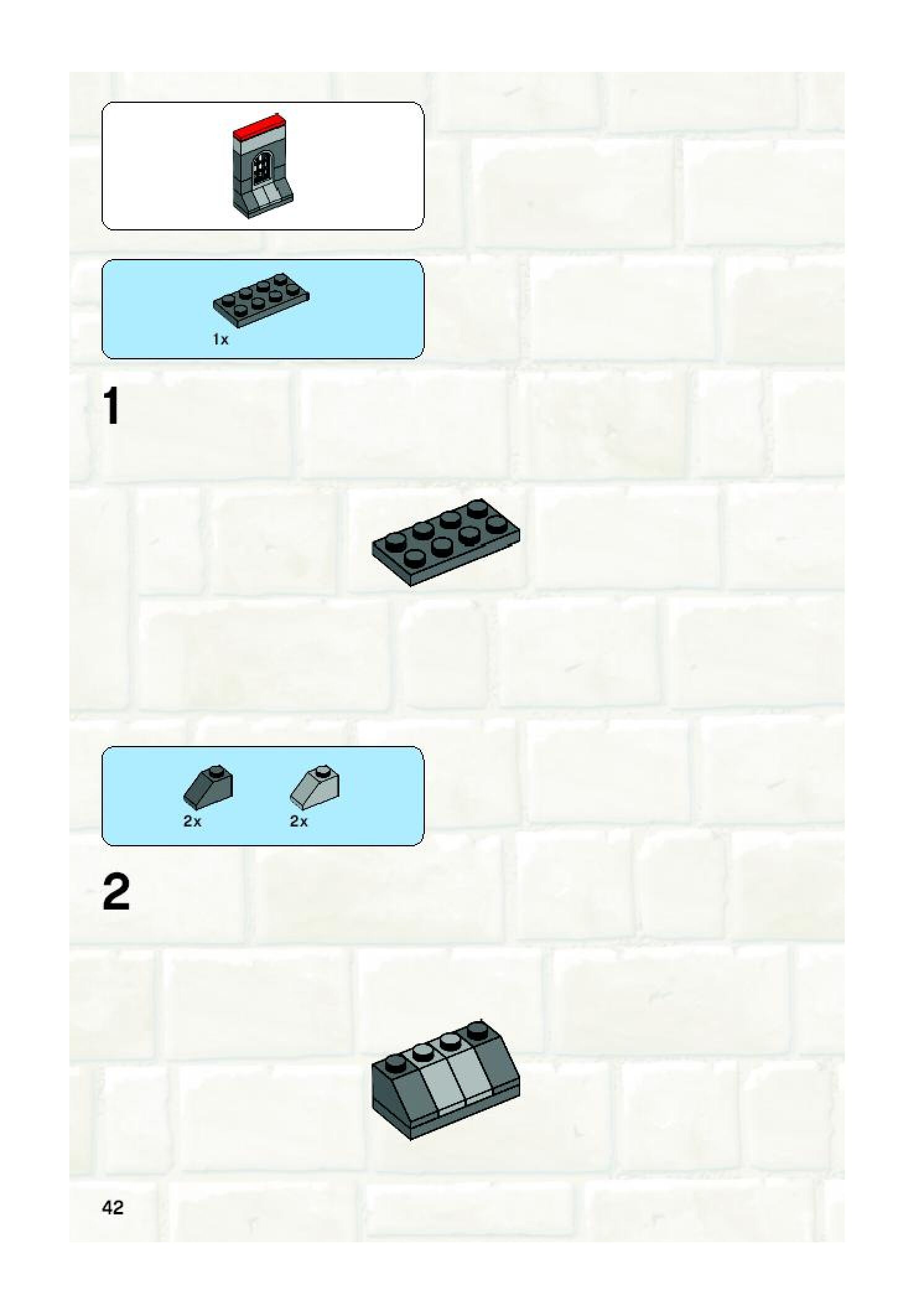 1x

1

2x 2x

2

42