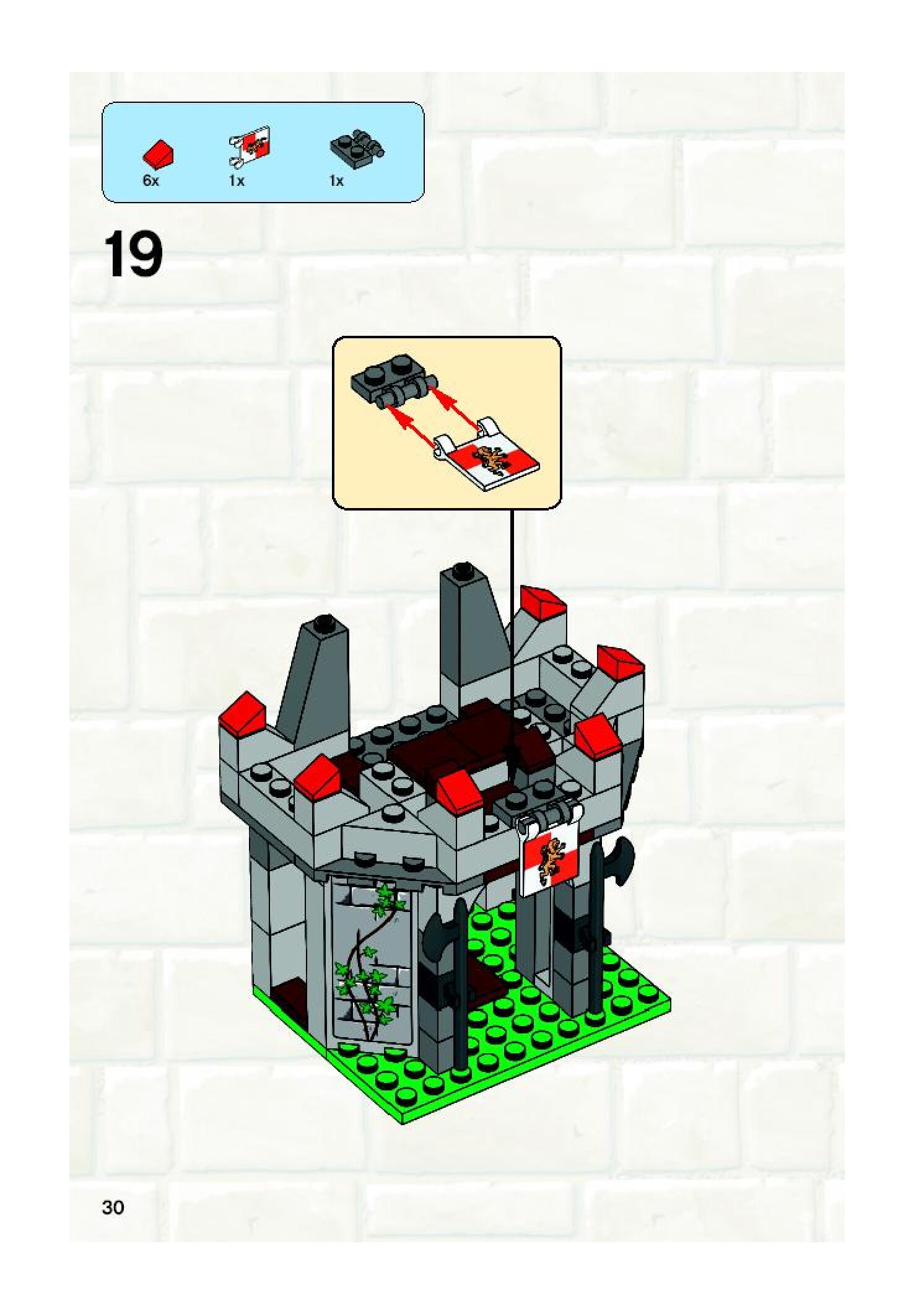 6x
1x
1x

19

30