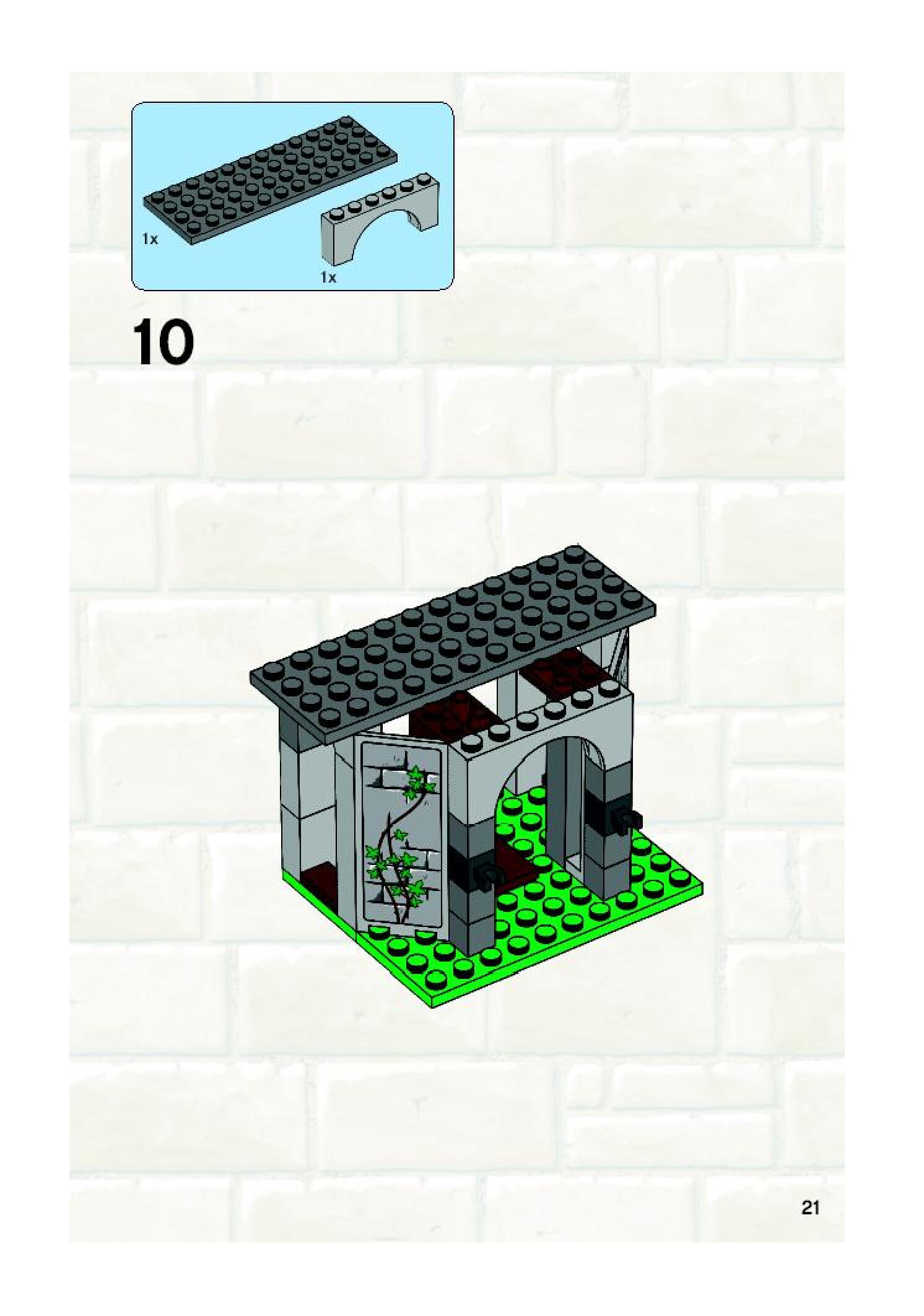 1x

1x

10

21