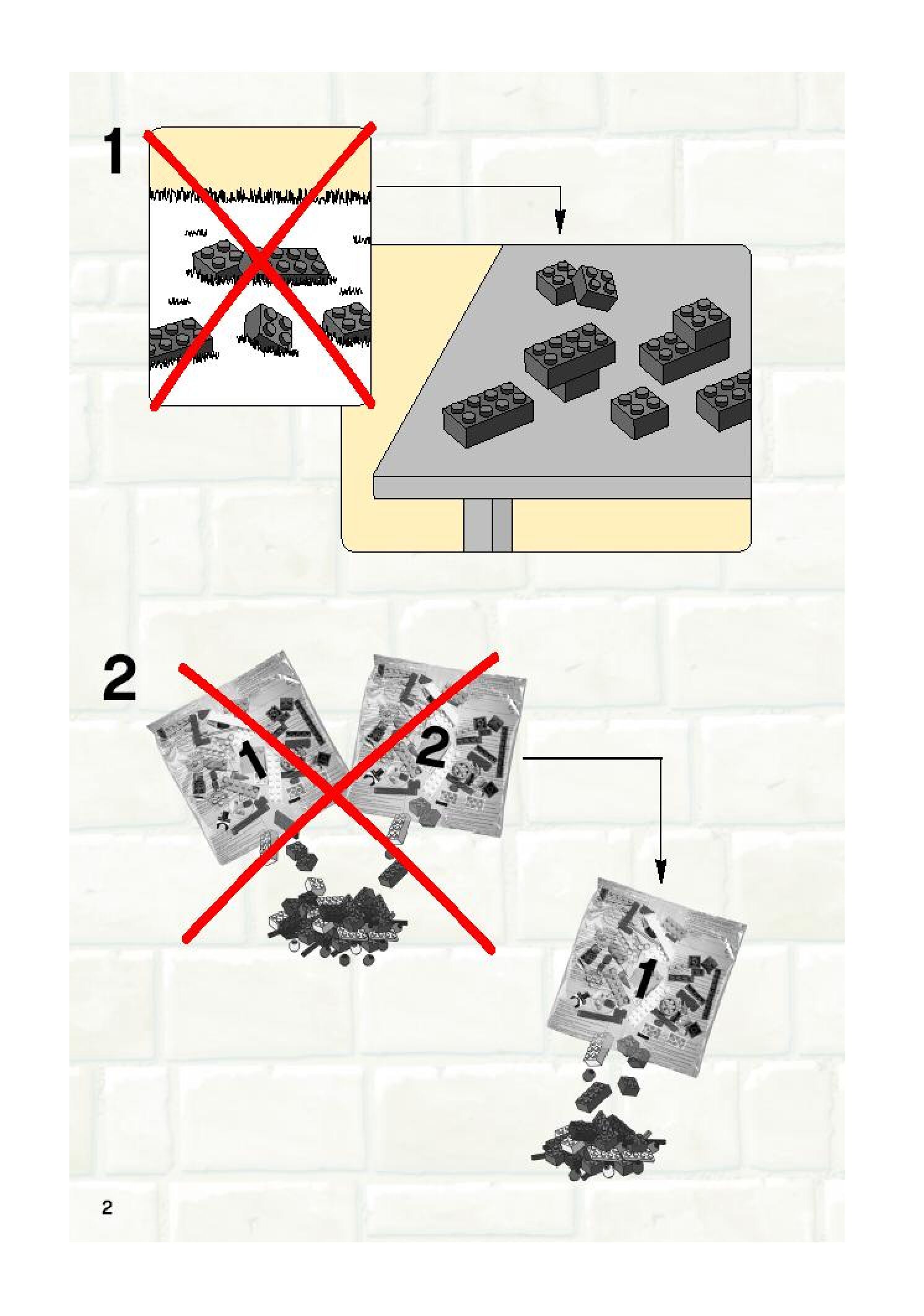 1

2

1

2

1

2